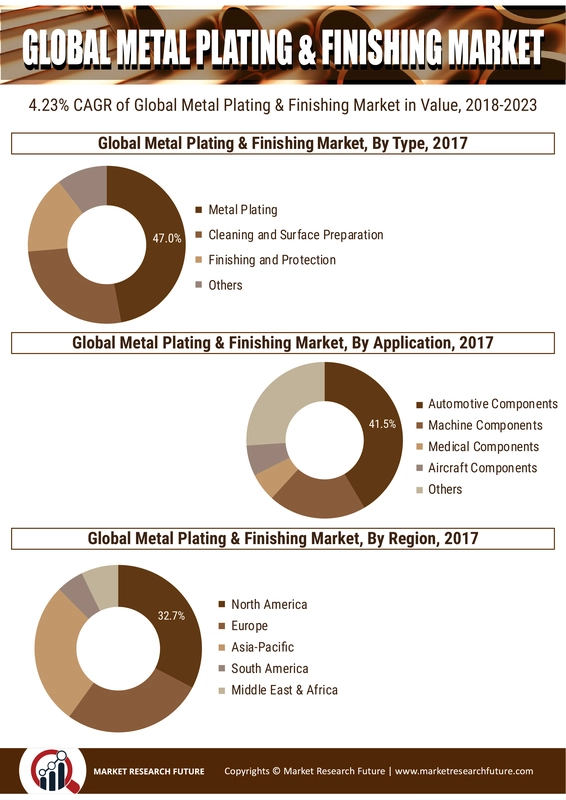 GLOBAL METAL PLATING & FINISHING MARKET

4.23% CAGR of Global Metal Plating & Finishing Market in Value, 2018-2023

Global Metal Plating & Finishing Market, By Type, 2017

47.0%

Metal Plating
Cleaning and Surface Preparation
Finishing and Protection
Others

Global Metal Plating & Finishing Market, By Application, 2017

41.5%

Automotive Components
Machine Components
Medical Components
Aircraft Components
Others

Global Metal Plating & Finishing Market, By Region, 2017

32.7%

North America
Europe
Asia-Pacific
South America
Middle East & Africa

MARKET RESEARCH FUTURE

Copyrights © Market Research Future | www.marketresearchfuture.com