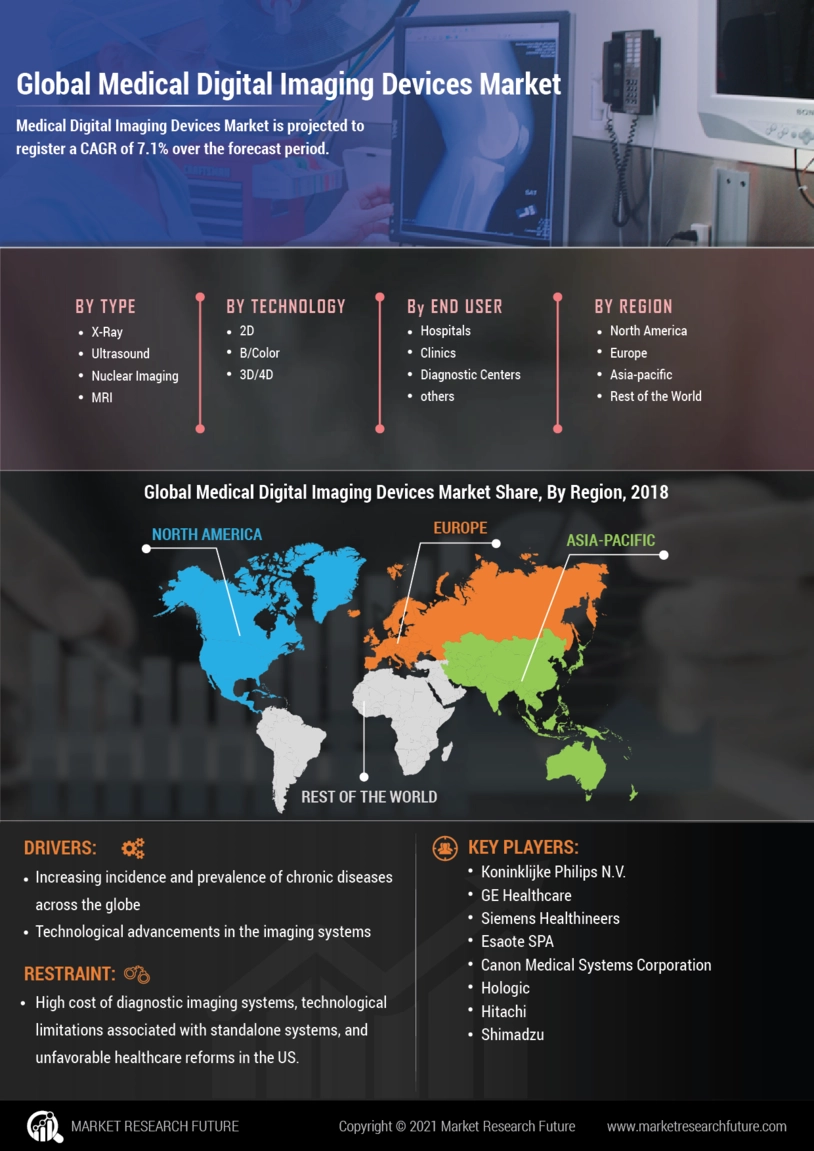 Global Medical Digital Imaging Devices Market

Medical Digital Imaging Devices Market is projected to register a CAGR of 7.1% over the forecast period.

BY TYPE
- X-Ray
- Ultrasound
- Nuclear Imaging
- MRI

BY TECHNOLOGY
- 2D
- B/Color
- 3D/4D

By END USER
- Hospitals
- Clinics
- Diagnostic Centers
- others

BY REGION
- North America
- Europe
- Asia-pacific
- Rest of the World

Global Medical Digital Imaging Devices Market Share, By Region, 2018

NORTH AMERICA

EUROPE

ASIA-PACIFIC

REST OF THE WORLD

DRIVERS:
- Increasing incidence and prevalence of chronic diseases across the globe
- Technological advancements in the imaging systems

RESTRAINT:
- High cost of diagnostic imaging systems, technological limitations associated with standalone systems, and unfavorable healthcare reforms in the US.

KEY PLAYERS:
- Koninklijke Philips N.V.
- GE Healthcare
- Siemens Healthineers
- Esaote SPA
- Canon Medical Systems Corporation
- Hologic
- Hitachi
- Shimadzu

MARKET RESEARCH FUTURE

Copyright © 2021 Market Research Future

www.marketresearchfuture.com