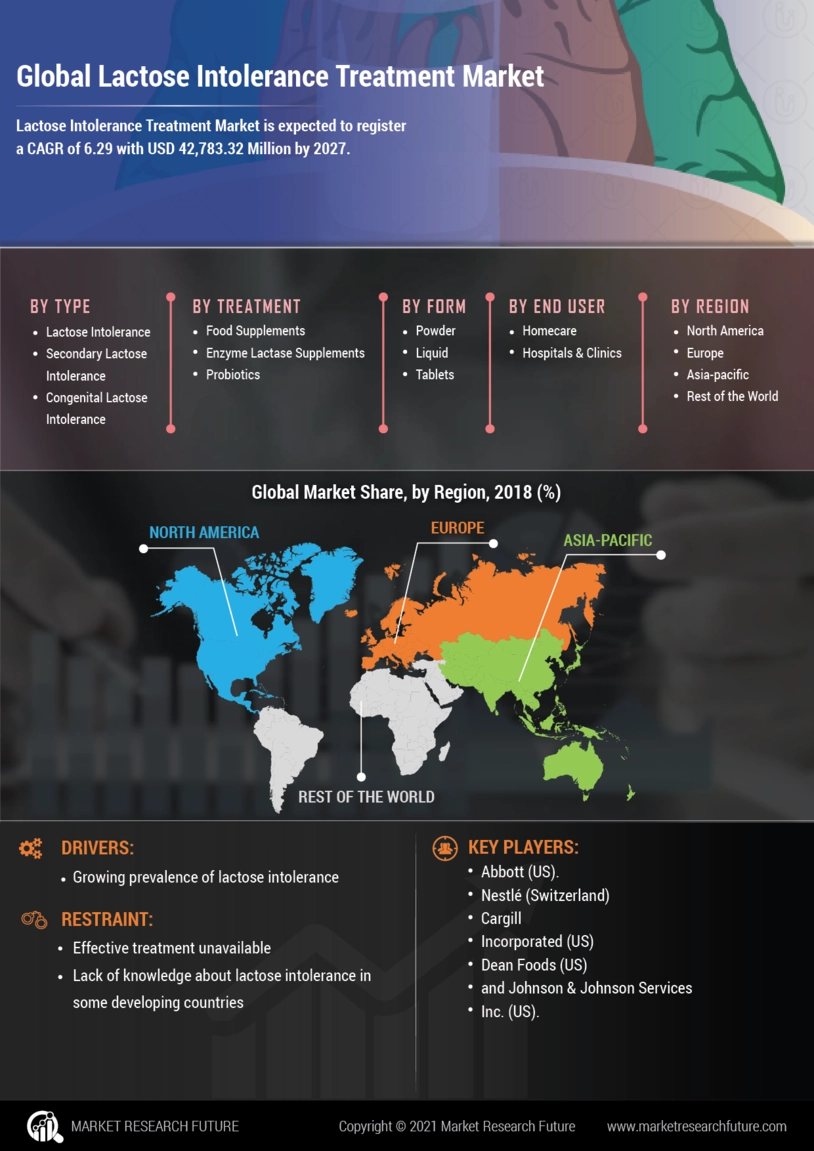 Global Lactose Intolerance Treatment Market

Lactose Intolerance Treatment Market is expected to register a CAGR of 6.29 with USD 42,783.32 Million by 2027.

BY TYPE
- Lactose Intolerance
- Secondary Lactose Intolerance
- Congenital Lactose Intolerance

BY TREATMENT
- Food Supplements
- Enzyme Lactase Supplements
- Probiotics

BY FORM
- Powder
- Liquid
- Tablets

BY END USER
- Homecare
- Hospitals & Clinics

BY REGION
- North America
- Europe
- Asia-pacific
- Rest of the World

Global Market Share, by Region, 2018 (%)

NORTH AMERICA
EUROPE
ASIA-PACIFIC
REST OF THE WORLD

DRIVERS:
- Growing prevalence of lactose intolerance

RESTRAINT:
- Effective treatment unavailable
- Lack of knowledge about lactose intolerance in some developing countries

KEY PLAYERS:
- Abbott (US).
- Nestlé (Switzerland)
- Cargill
- Incorporated (US)
- Dean Foods (US)
- and Johnson & Johnson Services
- Inc. (US).

MARKET RESEARCH FUTURE
Copyright © 2021 Market Research Future
www.marketresearchfuture.com