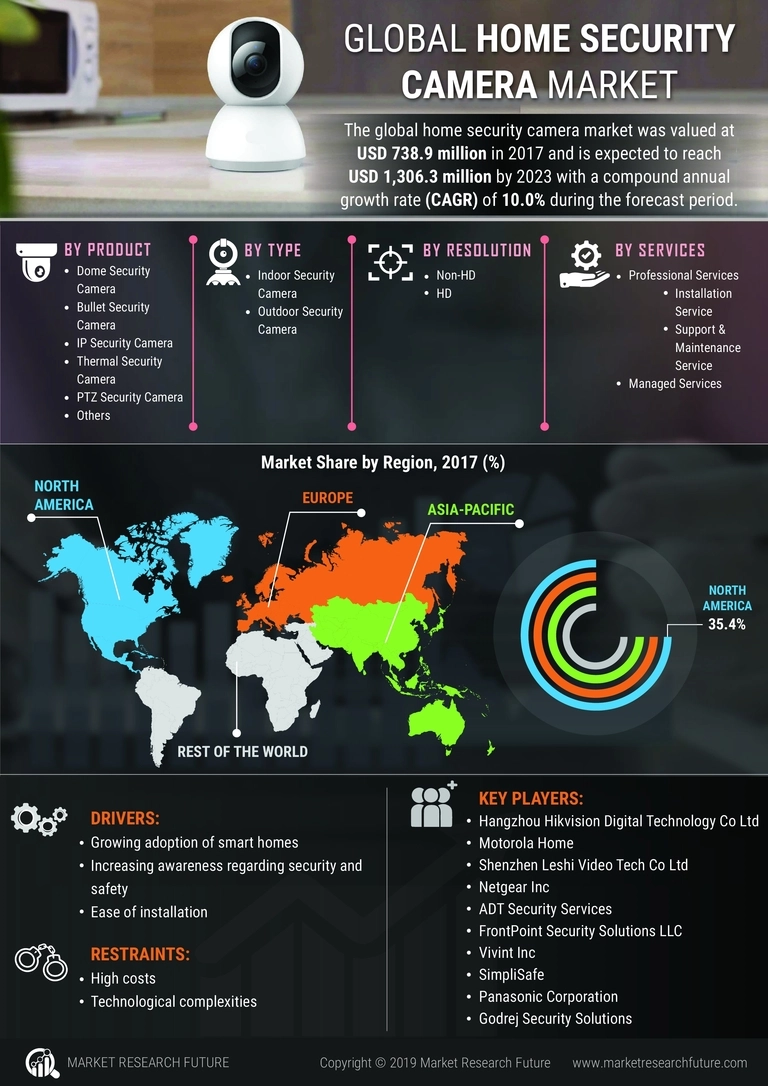 GLOBAL HOME SECURITY CAMERA MARKET

The global home security camera market was valued at USD 738.9 million in 2017 and is expected to reach USD 1,306.3 million by 2023 with a compound annual growth rate (CAGR) of 10.0% during the forecast period.

BY PRODUCT
- Dome Security Camera
- Bullet Security Camera
- IP Security Camera
- Thermal Security Camera
- PTZ Security Camera
- Others

BY TYPE
- Indoor Security Camera
- Outdoor Security Camera

BY RESOLUTION
- Non-HD
- HD

BY SERVICES
- Professional Services
  - Installation Service
  - Support & Maintenance Service
- Managed Services

Market Share by Region, 2017 (%)

NORTH AMERICA

EUROPE

ASIA-PACIFIC

REST OF THE WORLD

NORTH AMERICA 35.4%

DRIVERS:
- Growing adoption of smart homes
- Increasing awareness regarding security and safety
- Ease of installation

RESTRAINTS:
- High costs
- Technological complexities

KEY PLAYERS:
- Hangzhou Hikvision Digital Technology Co Ltd
- Motorola Home
- Shenzhen Leshi Video Tech Co Ltd
- Netgear Inc
- ADT Security Services
- FrontPoint Security Solutions LLC
- Vivint Inc
- SimpliSafe
- Panasonic Corporation
- Godrej Security Solutions

MARKET RESEARCH FUTURE

Copyright © 2019 Market Research Future

www.marketresearchfuture.com