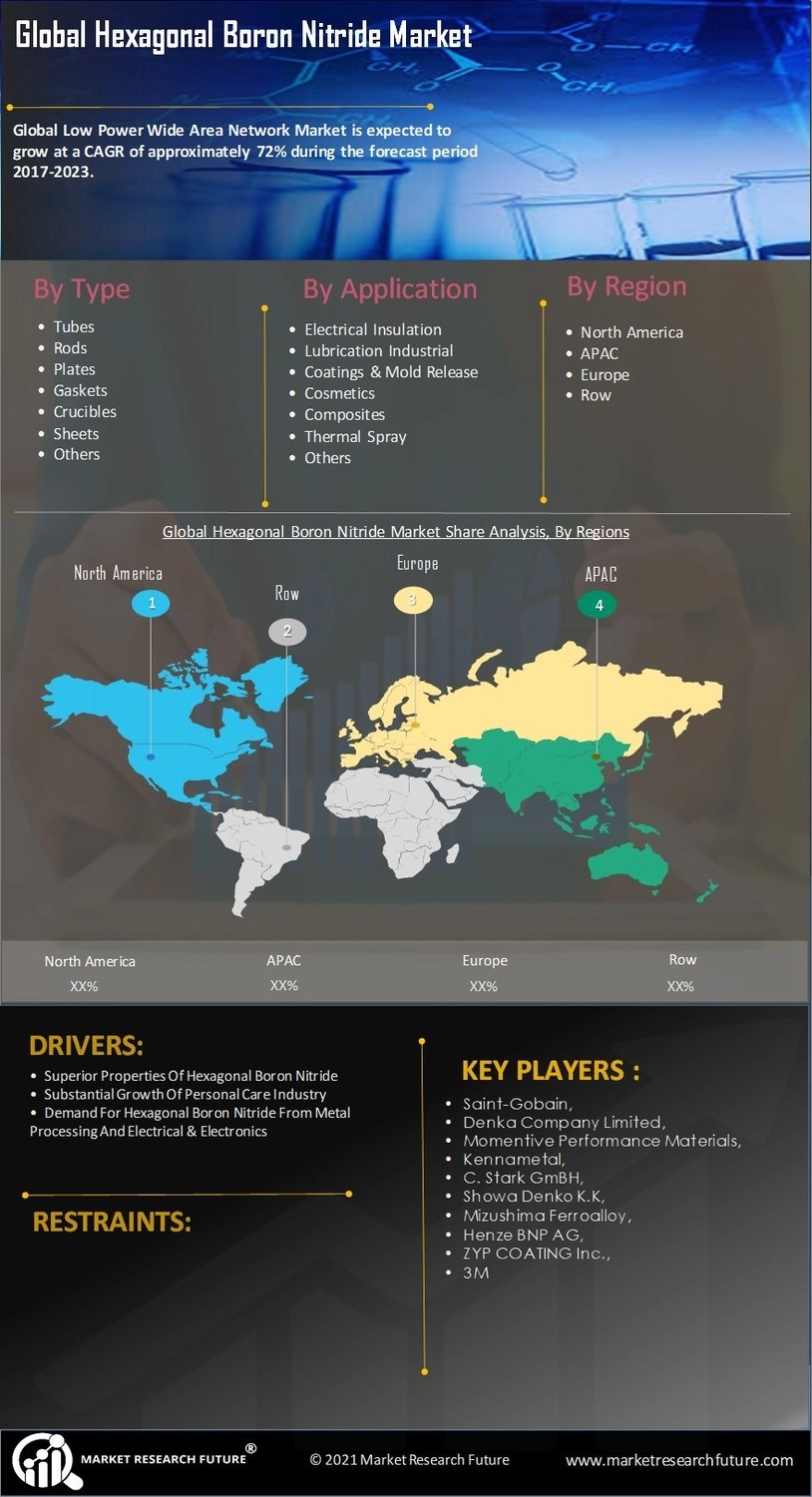 Global Hexagonal Boron Nitride Market

Global Low Power Wide Area Network Market is expected to grow at a CAGR of approximately 72% during the forecast period 2017-2023.

By Type
• Tubes
• Rods
• Plates
• Gaskets
• Crucibles
• Sheets
• Others

By Application
• Electrical Insulation
• Lubrication Industrial
• Coatings & Mold Release
• Cosmetics
• Composites
• Thermal Spray
• Others

By Region
• North America
• APAC
• Europe
• Row

Global Hexagonal Boron Nitride Market Share Analysis, By Regions

North America 1
Row 2
Europe 3
APAC 4

| North America | APAC | Europe | Row |
|---|---|---|---|
| XX% | XX% | XX% | XX% |

DRIVERS:
• Superior Properties Of Hexagonal Boron Nitride
• Substantial Growth Of Personal Care Industry
• Demand For Hexagonal Boron Nitride From Metal Processing And Electrical & Electronics

RESTRAINTS:

KEY PLAYERS :
• Saint-Gobain,
• Denka Company Limited,
• Momentive Performance Materials,
• Kennametal,
• C. Stark GmBH,
• Showa Denko K.K,
• Mizushima Ferroalloy,
• Henze BNP AG,
• ZYP COATING Inc.,
• 3M

MARKET RESEARCH FUTURE®
© 2021 Market Research Future
www.marketresearchfuture.com