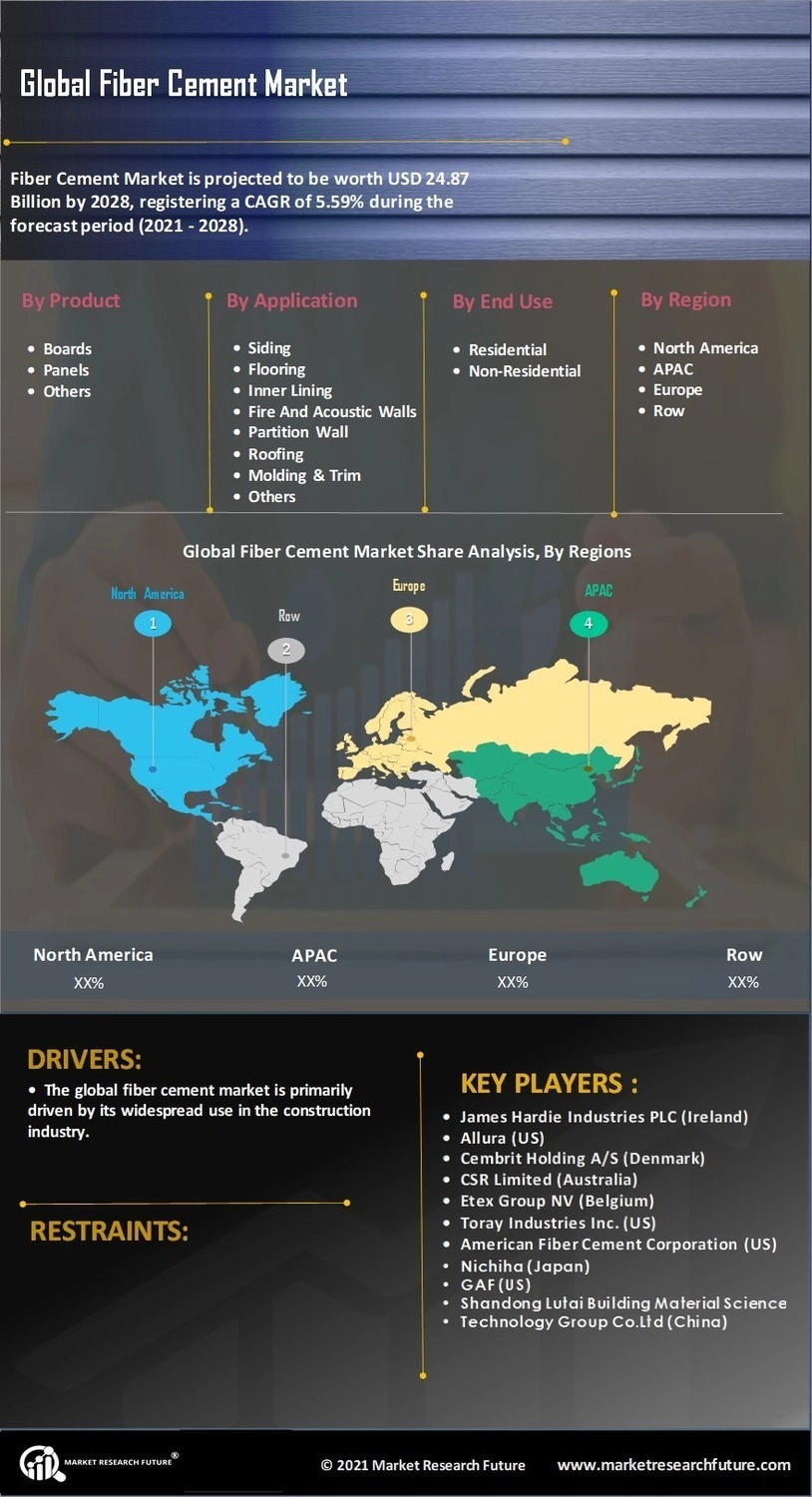 Global Fiber Cement Market

Fiber Cement Market is projected to be worth USD 24.87 Billion by 2028, registering a CAGR of 5.59% during the forecast period (2021 - 2028).

By Product
- Boards
- Panels
- Others

By Application
- Siding
- Flooring
- Inner Lining
- Fire And Acoustic Walls
- Partition Wall
- Roofing
- Molding & Trim
- Others

By End Use
- Residential
- Non-Residential

By Region
- North America
- APAC
- Europe
- Row

Global Fiber Cement Market Share Analysis, By Regions

North America 1
Row 2
Europe 3
APAC 4

| North America | APAC | Europe | Row |
|---|---|---|---|
| XX% | XX% | XX% | XX% |

DRIVERS:
- The global fiber cement market is primarily driven by its widespread use in the construction industry.

RESTRAINTS:

KEY PLAYERS :
- James Hardie Industries PLC (Ireland)
- Allura (US)
- Cembrit Holding A/S (Denmark)
- CSR Limited (Australia)
- Etex Group NV (Belgium)
- Toray Industries Inc. (US)
- American Fiber Cement Corporation (US)
- Nichiha (Japan)
- GAF (US)
- Shandong Lutai Building Material Science
- Technology Group Co.Ltd (China)

MARKET RESEARCH FUTURE®

© 2021 Market Research Future www.marketresearchfuture.com