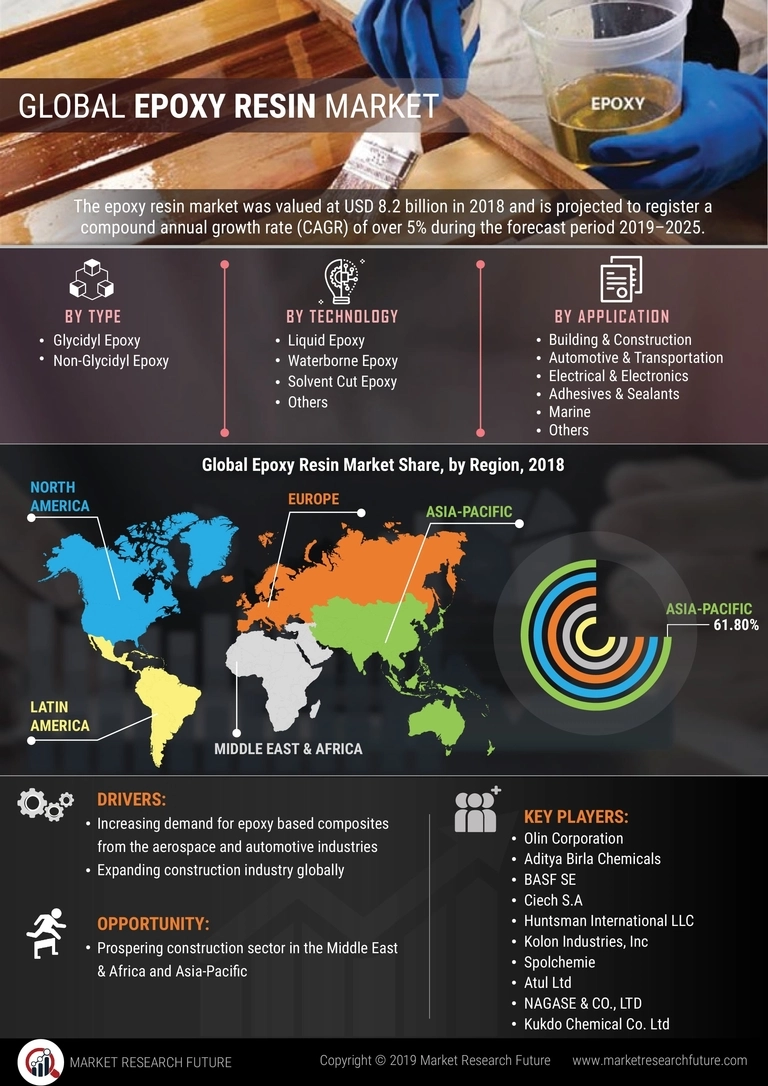 GLOBAL EPOXY RESIN MARKET

EPOXY

The epoxy resin market was valued at USD 8.2 billion in 2018 and is projected to register a compound annual growth rate (CAGR) of over 5% during the forecast period 2019–2025.

BY TYPE
• Glycidyl Epoxy
• Non-Glycidyl Epoxy

BY TECHNOLOGY
• Liquid Epoxy
• Waterborne Epoxy
• Solvent Cut Epoxy
• Others

BY APPLICATION
• Building & Construction
• Automotive & Transportation
• Electrical & Electronics
• Adhesives & Sealants
• Marine
• Others

Global Epoxy Resin Market Share, by Region, 2018

NORTH AMERICA
EUROPE
ASIA-PACIFIC
LATIN AMERICA
MIDDLE EAST & AFRICA

ASIA-PACIFIC 61.80%

DRIVERS:
• Increasing demand for epoxy based composites from the aerospace and automotive industries
• Expanding construction industry globally

OPPORTUNITY:
• Prospering construction sector in the Middle East & Africa and Asia-Pacific

KEY PLAYERS:
• Olin Corporation
• Aditya Birla Chemicals
• BASF SE
• Ciech S.A
• Huntsman International LLC
• Kolon Industries, Inc
• Spolchemie
• Atul Ltd
• NAGASE & CO., LTD
• Kukdo Chemical Co. Ltd

MARKET RESEARCH FUTURE

Copyright © 2019 Market Research Future

www.marketresearchfuture.com