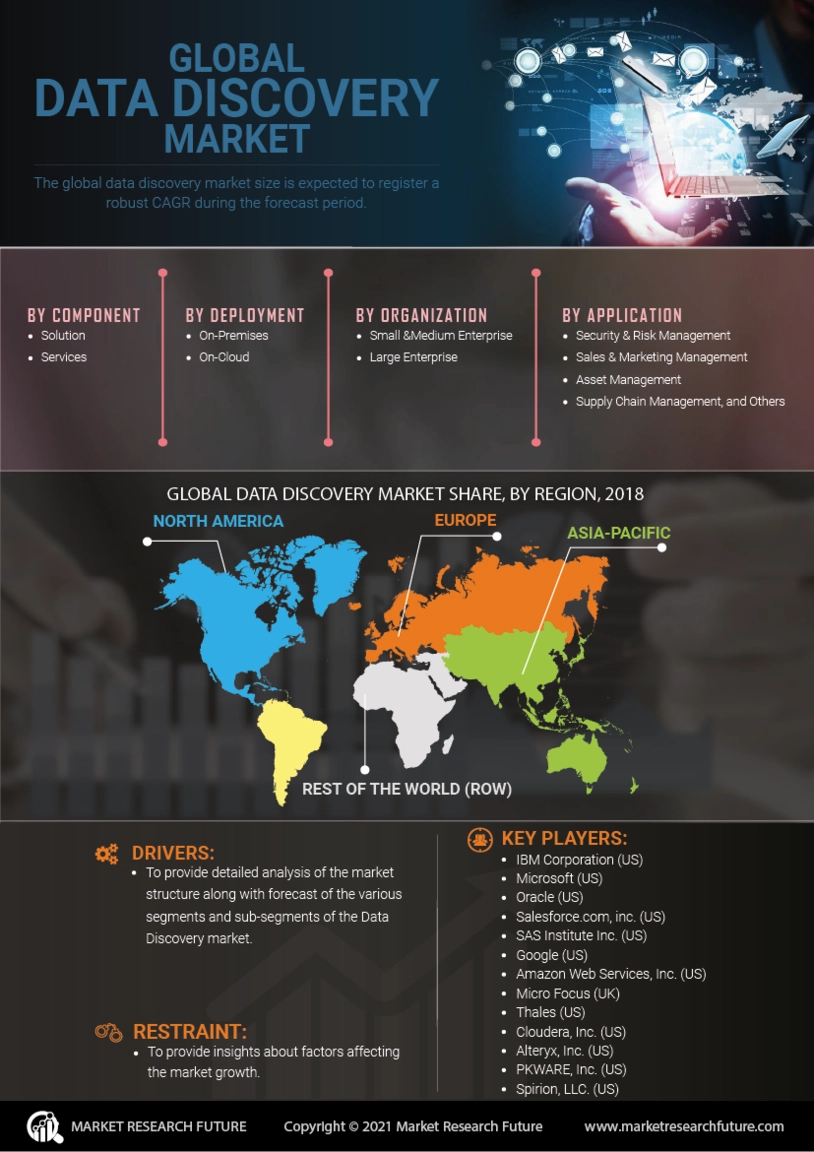 GLOBAL DATA DISCOVERY MARKET

The global data discovery market size is expected to register a robust CAGR during the forecast period.

BY COMPONENT
- Solution
- Services

BY DEPLOYMENT
- On-Premises
- On-Cloud

BY ORGANIZATION
- Small &Medium Enterprise
- Large Enterprise

BY APPLICATION
- Security & Risk Management
- Sales & Marketing Management
- Asset Management
- Supply Chain Management, and Others

GLOBAL DATA DISCOVERY MARKET SHARE, BY REGION, 2018

NORTH AMERICA

EUROPE

ASIA-PACIFIC

REST OF THE WORLD (ROW)

DRIVERS:
- To provide detailed analysis of the market structure along with forecast of the various segments and sub-segments of the Data Discovery market.

RESTRAINT:
- To provide insights about factors affecting the market growth.

KEY PLAYERS:
- IBM Corporation (US)
- Microsoft (US)
- Oracle (US)
- Salesforce.com, inc. (US)
- SAS Institute Inc. (US)
- Google (US)
- Amazon Web Services, Inc. (US)
- Micro Focus (UK)
- Thales (US)
- Cloudera, Inc. (US)
- Alteryx, Inc. (US)
- PKWARE, Inc. (US)
- Spirion, LLC. (US)

MARKET RESEARCH FUTURE

Copyright © 2021 Market Research Future

www.marketresearchfuture.com