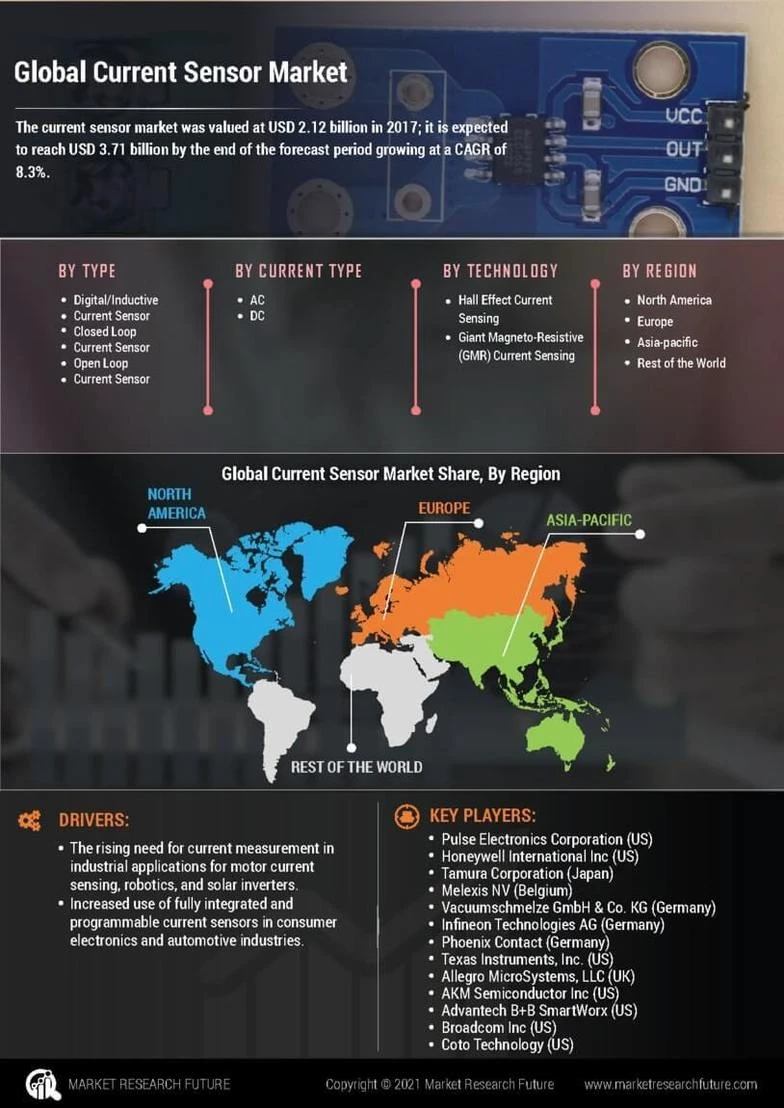 Global Current Sensor Market

The current sensor market was valued at USD 2.12 billion in 2017; it is expected to reach USD 3.71 billion by the end of the forecast period growing at a CAGR of 8.3%.

VCC
OUT
GND

BY TYPE
- Digital/Inductive
- Current Sensor
- Closed Loop
- Current Sensor
- Open Loop
- Current Sensor

BY CURRENT TYPE
- AC
- DC

BY TECHNOLOGY
- Hall Effect Current Sensing
- Giant Magneto-Resistive (GMR) Current Sensing

BY REGION
- North America
- Europe
- Asia-pacific
- Rest of the World

Global Current Sensor Market Share, By Region

NORTH AMERICA
EUROPE
ASIA-PACIFIC
REST OF THE WORLD

DRIVERS:
- The rising need for current measurement in industrial applications for motor current sensing, robotics, and solar inverters.
- Increased use of fully integrated and programmable current sensors in consumer electronics and automotive industries.

KEY PLAYERS:
- Pulse Electronics Corporation (US)
- Honeywell International Inc (US)
- Tamura Corporation (Japan)
- Melexis NV (Belgium)
- Vacuumschmelze GmbH & Co. KG (Germany)
- Infineon Technologies AG (Germany)
- Phoenix Contact (Germany)
- Texas Instruments, Inc. (US)
- Allegro MicroSystems, LLC (UK)
- AKM Semiconductor Inc (US)
- Advantech B+B SmartWorx (US)
- Broadcom Inc (US)
- Coto Technology (US)

MARKET RESEARCH FUTURE
Copyright © 2021 Market Research Future
www.marketresearchfuture.com