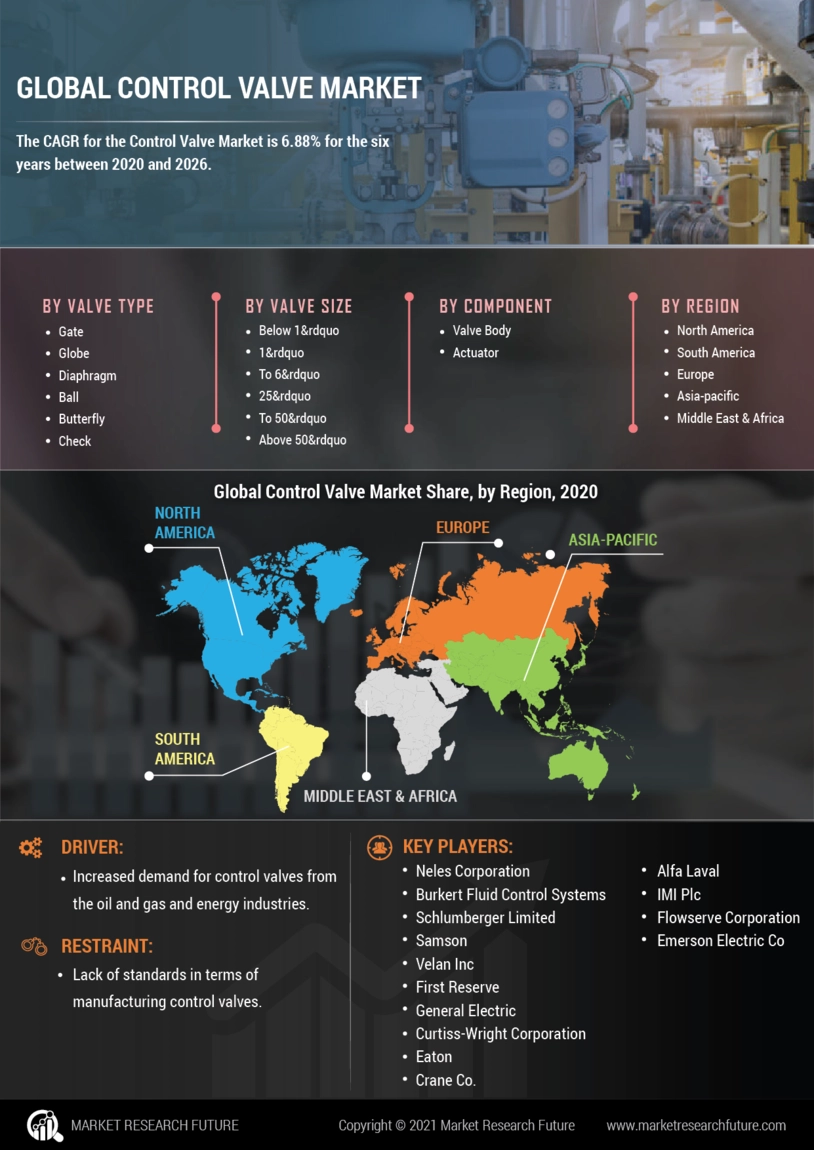 GLOBAL CONTROL VALVE MARKET

The CAGR for the Control Valve Market is 6.88% for the six years between 2020 and 2026.

BY VALVE TYPE
- Gate
- Globe
- Diaphragm
- Ball
- Butterfly
- Check

BY VALVE SIZE
- Below 1&rdquo
- 1&rdquo
- To 6&rdquo
- 25&rdquo
- To 50&rdquo
- Above 50&rdquo

BY COMPONENT
- Valve Body
- Actuator

BY REGION
- North America
- South America
- Europe
- Asia-pacific
- Middle East & Africa

Global Control Valve Market Share, by Region, 2020

NORTH AMERICA

EUROPE

ASIA-PACIFIC

SOUTH AMERICA

MIDDLE EAST & AFRICA

DRIVER:
- Increased demand for control valves from the oil and gas and energy industries.

RESTRAINT:
- Lack of standards in terms of manufacturing control valves.

KEY PLAYERS:
- Neles Corporation
- Burkert Fluid Control Systems
- Schlumberger Limited
- Samson
- Velan Inc
- First Reserve
- General Electric
- Curtiss-Wright Corporation
- Eaton
- Crane Co.

- Alfa Laval
- IMI Plc
- Flowserve Corporation
- Emerson Electric Co

MARKET RESEARCH FUTURE

Copyright © 2021 Market Research Future

www.marketresearchfuture.com