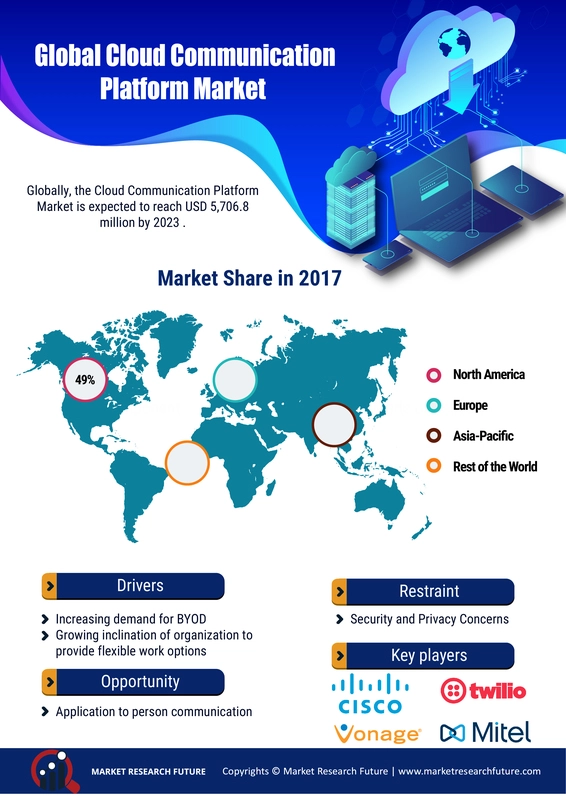 Global Cloud Communication Platform Market

Globally, the Cloud Communication Platform Market is expected to reach USD 5,706.8 million by 2023 .

Market Share in 2017

49%

North America
Europe
Asia-Pacific
Rest of the World

Drivers

Increasing demand for BYOD
Growing inclination of organization to provide flexible work options

Opportunity

Application to person communication

Restraint

Security and Privacy Concerns

Key players

CISCO
twilio
Vonage
Mitel

MARKET RESEARCH FUTURE Copyrights © Market Research Future | www.marketresearchfuture.com