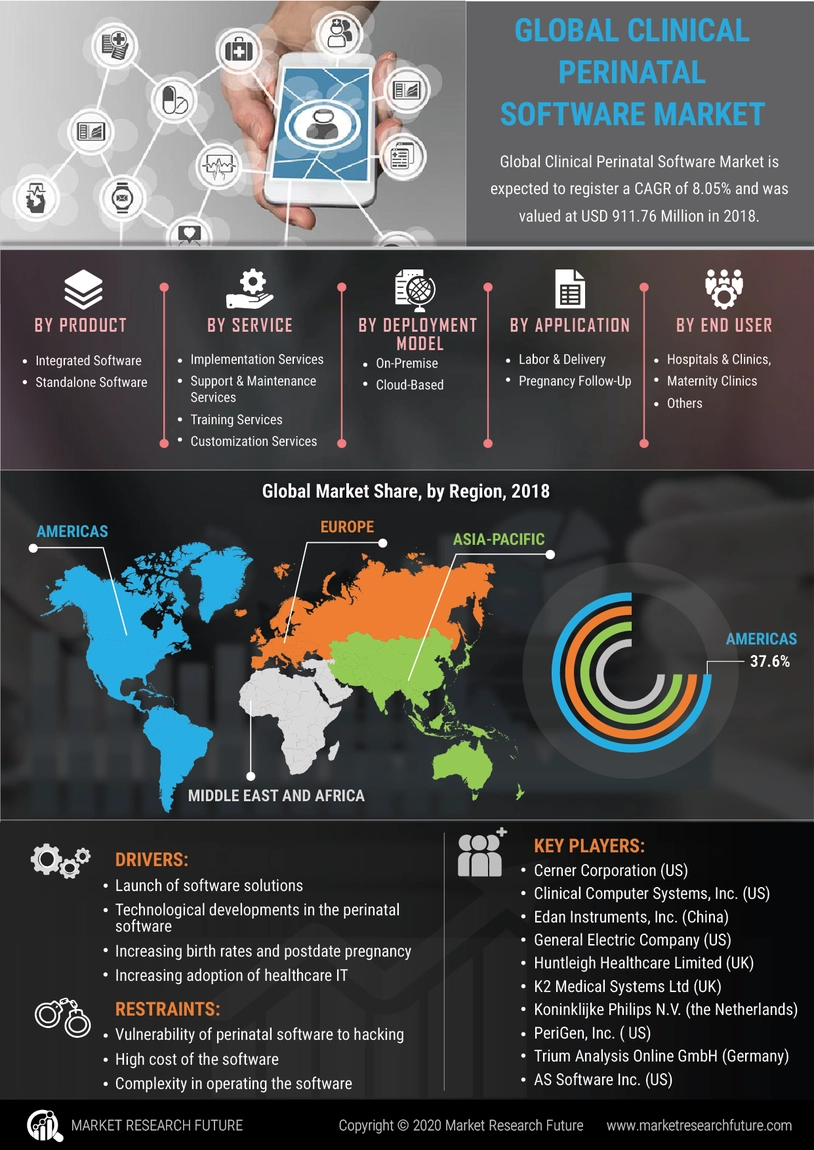 GLOBAL CLINICAL PERINATAL SOFTWARE MARKET

Global Clinical Perinatal Software Market is expected to register a CAGR of 8.05% and was valued at USD 911.76 Million in 2018.

BY PRODUCT
• Integrated Software
• Standalone Software

BY SERVICE
• Implementation Services
• Support & Maintenance Services
• Training Services
• Customization Services

BY DEPLOYMENT MODEL
• On-Premise
• Cloud-Based

BY APPLICATION
• Labor & Delivery
• Pregnancy Follow-Up

BY END USER
• Hospitals & Clinics,
• Maternity Clinics
• Others

Global Market Share, by Region, 2018

AMERICAS

EUROPE

ASIA-PACIFIC

MIDDLE EAST AND AFRICA

AMERICAS
37.6%

DRIVERS:
• Launch of software solutions
• Technological developments in the perinatal software
• Increasing birth rates and postdate pregnancy
• Increasing adoption of healthcare IT

RESTRAINTS:
• Vulnerability of perinatal software to hacking
• High cost of the software
• Complexity in operating the software

KEY PLAYERS:
• Cerner Corporation (US)
• Clinical Computer Systems, Inc. (US)
• Edan Instruments, Inc. (China)
• General Electric Company (US)
• Huntleigh Healthcare Limited (UK)
• K2 Medical Systems Ltd (UK)
• Koninklijke Philips N.V. (the Netherlands)
• PeriGen, Inc. ( US)
• Trium Analysis Online GmbH (Germany)
• AS Software Inc. (US)

MARKET RESEARCH FUTURE

Copyright © 2020 Market Research Future

www.marketresearchfuture.com