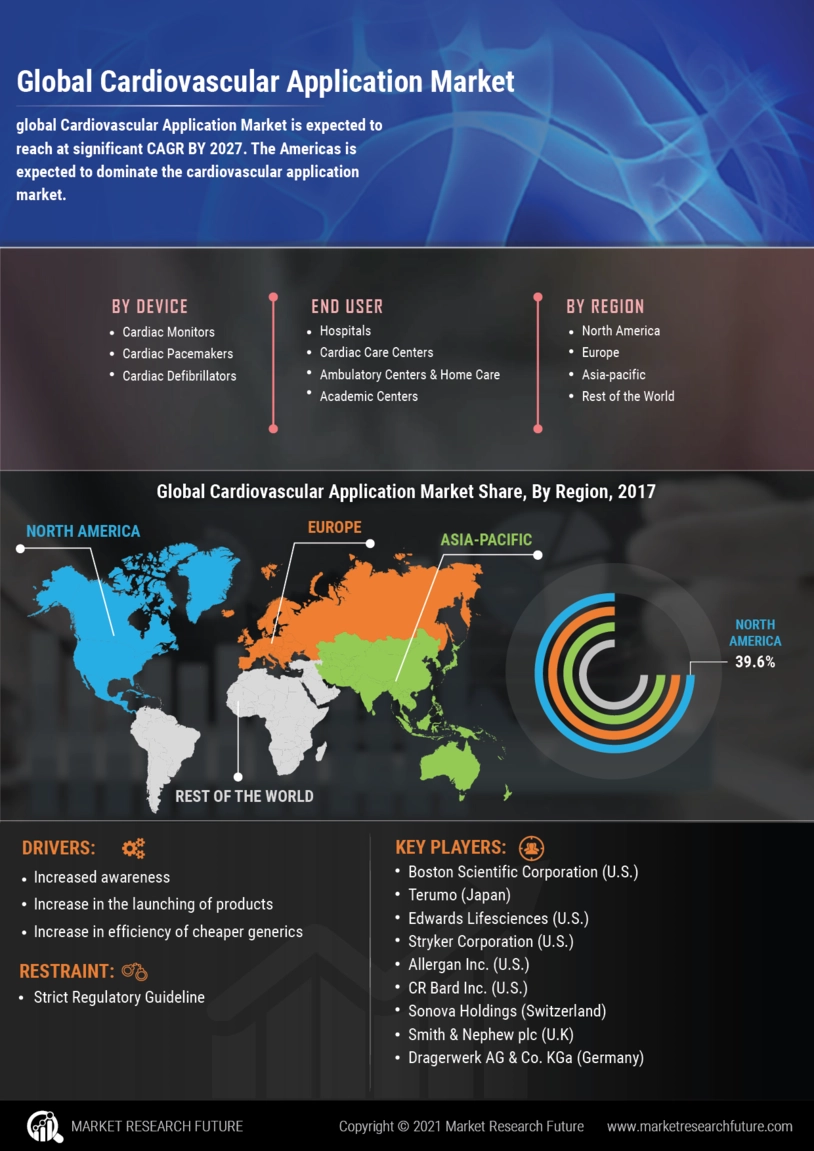 Global Cardiovascular Application Market

global Cardiovascular Application Market is expected to reach at significant CAGR BY 2027. The Americas is expected to dominate the cardiovascular application market.

BY DEVICE
- Cardiac Monitors
- Cardiac Pacemakers
- Cardiac Defibrillators

END USER
- Hospitals
- Cardiac Care Centers
- Ambulatory Centers & Home Care
- Academic Centers

BY REGION
- North America
- Europe
- Asia-pacific
- Rest of the World

Global Cardiovascular Application Market Share, By Region, 2017

NORTH AMERICA
EUROPE
ASIA-PACIFIC
REST OF THE WORLD

NORTH AMERICA
39.6%

DRIVERS:
- Increased awareness
- Increase in the launching of products
- Increase in efficiency of cheaper generics

RESTRAINT:
- Strict Regulatory Guideline

KEY PLAYERS:
- Boston Scientific Corporation (U.S.)
- Terumo (Japan)
- Edwards Lifesciences (U.S.)
- Stryker Corporation (U.S.)
- Allergan Inc. (U.S.)
- CR Bard Inc. (U.S.)
- Sonova Holdings (Switzerland)
- Smith & Nephew plc (U.K)
- Dragerwerk AG & Co. KGa (Germany)

MARKET RESEARCH FUTURE
Copyright © 2021 Market Research Future
www.marketresearchfuture.com