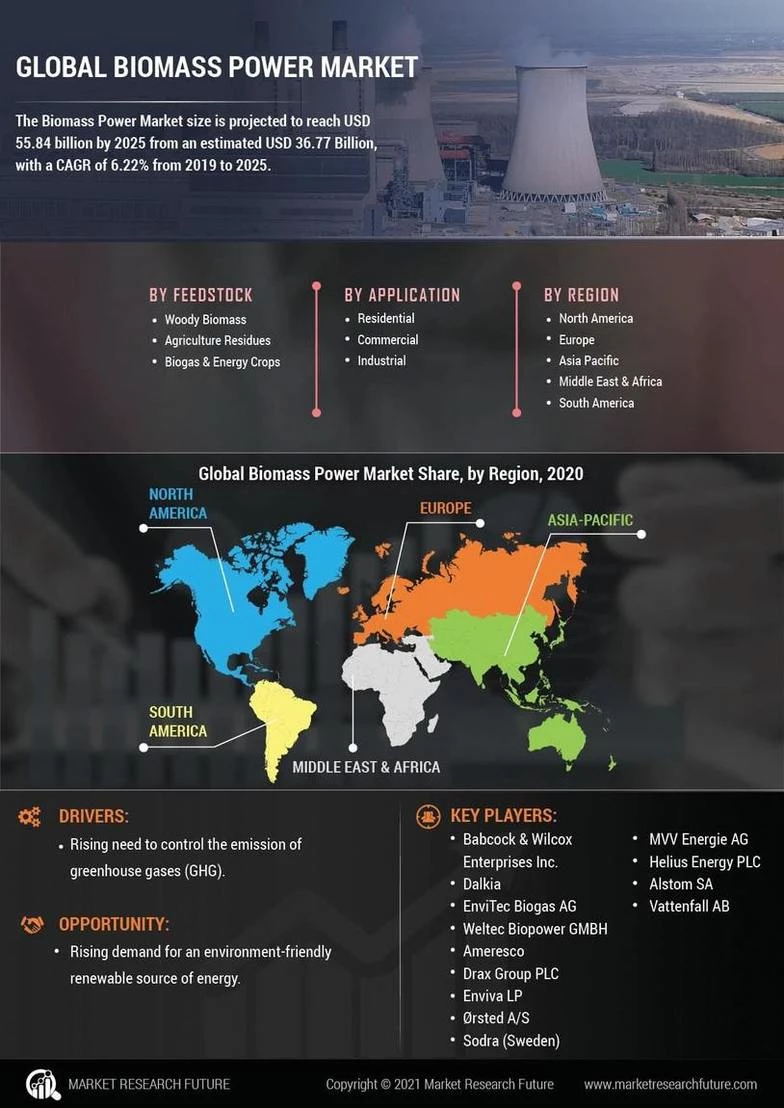 GLOBAL BIOMASS POWER MARKET

The Biomass Power Market size is projected to reach USD 55.84 billion by 2025 from an estimated USD 36.77 Billion, with a CAGR of 6.22% from 2019 to 2025.

BY FEEDSTOCK
• Woody Biomass
• Agriculture Residues
• Biogas & Energy Crops

BY APPLICATION
• Residential
• Commercial
• Industrial

BY REGION
• North America
• Europe
• Asia Pacific
• Middle East & Africa
• South America

Global Biomass Power Market Share, by Region, 2020

NORTH AMERICA
EUROPE
ASIA-PACIFIC
SOUTH AMERICA
MIDDLE EAST & AFRICA

DRIVERS:
• Rising need to control the emission of greenhouse gases (GHG).

OPPORTUNITY:
• Rising demand for an environment-friendly renewable source of energy.

KEY PLAYERS:
• Babcock & Wilcox Enterprises Inc.
• Dalkia
• EnviTec Biogas AG
• Weltec Biopower GMBH
• Ameresco
• Drax Group PLC
• Enviva LP
• Ørsted A/S
• Sodra (Sweden)
• MVV Energie AG
• Helius Energy PLC
• Alstom SA
• Vattenfall AB

MARKET RESEARCH FUTURE
Copyright © 2021 Market Research Future
www.marketresearchfuture.com