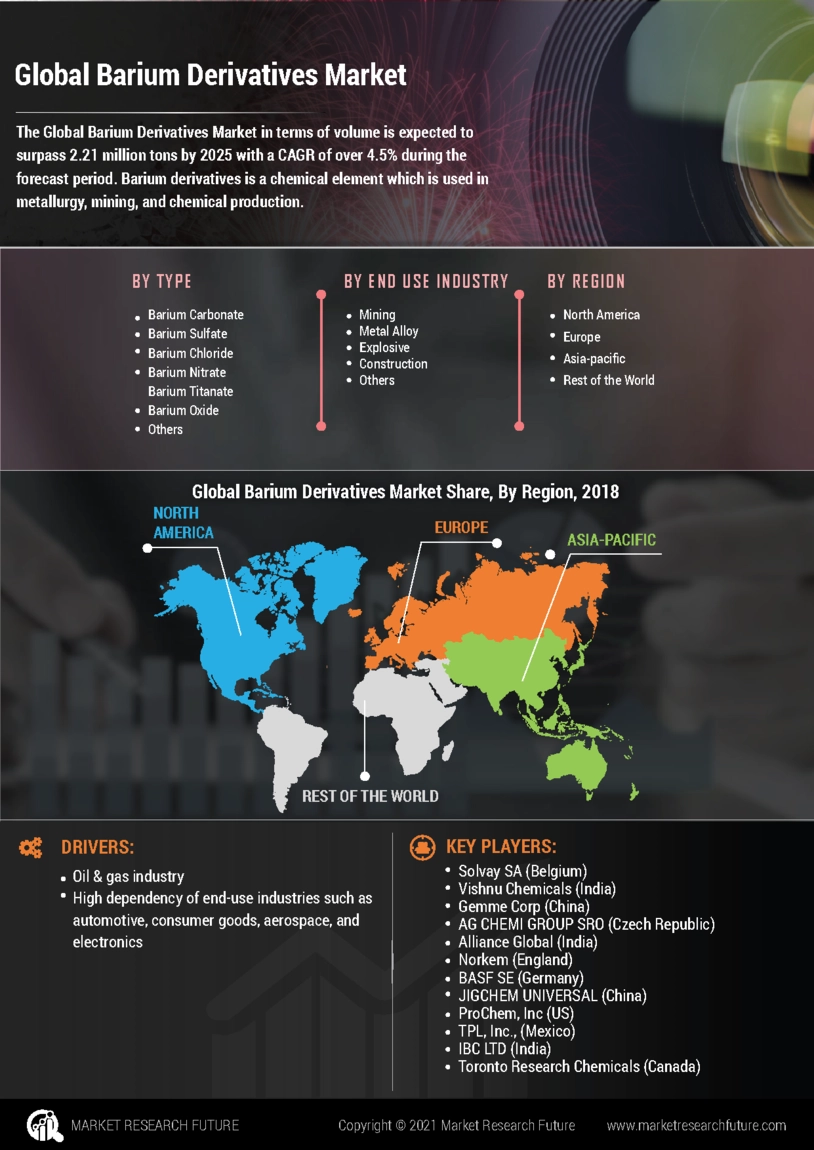 Global Barium Derivatives Market

The Global Barium Derivatives Market in terms of volume is expected to surpass 2.21 million tons by 2025 with a CAGR of over 4.5% during the forecast period. Barium derivatives is a chemical element which is used in metallurgy, mining, and chemical production.

BY TYPE

- Barium Carbonate
- Barium Sulfate
- Barium Chloride
- Barium Nitrate Barium Titanate
- Barium Oxide
- Others

BY END USE INDUSTRY

- Mining
- Metal Alloy
- Explosive
- Construction
- Others

BY REGION

- North America
- Europe
- Asia-pacific
- Rest of the World

Global Barium Derivatives Market Share, By Region, 2018

NORTH AMERICA

EUROPE

ASIA-PACIFIC

REST OF THE WORLD

DRIVERS:

- Oil & gas industry
- High dependency of end-use industries such as automotive, consumer goods, aerospace, and electronics

KEY PLAYERS:

- Solvay SA (Belgium)
- Vishnu Chemicals (India)
- Gemme Corp (China)
- AG CHEMI GROUP SRO (Czech Republic)
- Alliance Global (India)
- Norkem (England)
- BASF SE (Germany)
- JIGCHEM UNIVERSAL (China)
- ProChem, Inc (US)
- TPL, Inc., (Mexico)
- IBC LTD (India)
- Toronto Research Chemicals (Canada)

MARKET RESEARCH FUTURE

Copyright © 2021 Market Research Future

www.marketresearchfuture.com