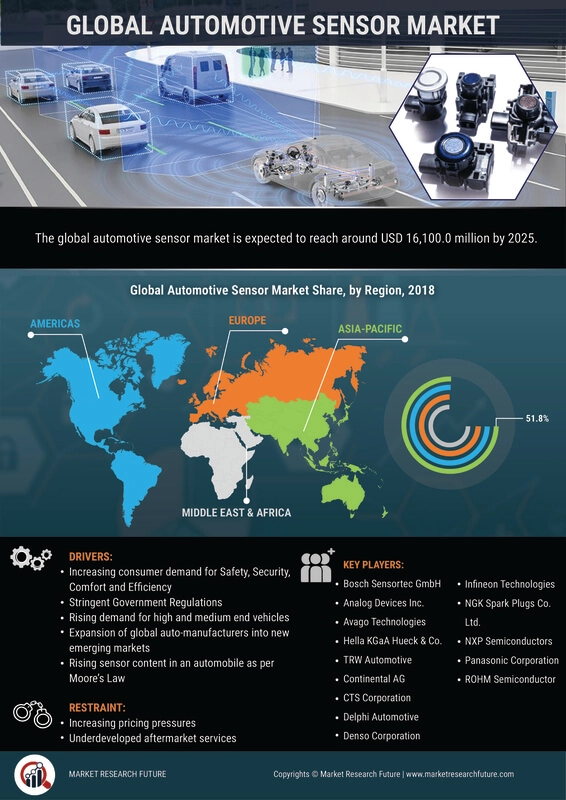 GLOBAL AUTOMOTIVE SENSOR MARKET

The global automotive sensor market is expected to reach around USD 16,100.0 million by 2025.

Global Automotive Sensor Market Share, by Region, 2018

AMERICAS

EUROPE

ASIA-PACIFIC

MIDDLE EAST & AFRICA

51.8%

DRIVERS:
• Increasing consumer demand for Safety, Security, Comfort and Efficiency
• Stringent Government Regulations
• Rising demand for high and medium end vehicles
• Expansion of global auto-manufacturers into new emerging markets
• Rising sensor content in an automobile as per Moore's Law

RESTRAINT:
• Increasing pricing pressures
• Underdeveloped aftermarket services

KEY PLAYERS:
• Bosch Sensortec GmbH
• Analog Devices Inc.
• Avago Technologies
• Hella KGaA Hueck & Co.
• TRW Automotive
• Continental AG
• CTS Corporation
• Delphi Automotive
• Denso Corporation

• Infineon Technologies
• NGK Spark Plugs Co. Ltd.
• NXP Semiconductors
• Panasonic Corporation
• ROHM Semiconductor

MARKET RESEARCH FUTURE

Copyrights © Market Research Future | www.marketresearchfuture.com