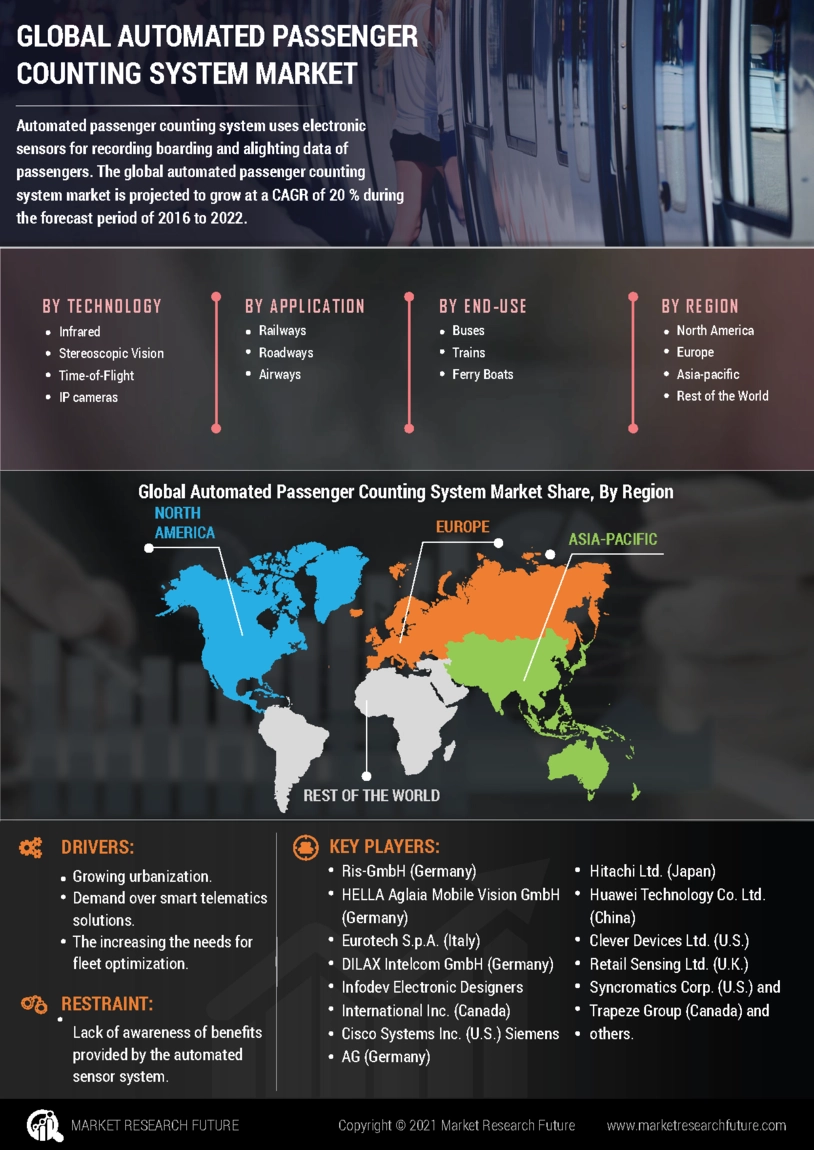 GLOBAL AUTOMATED PASSENGER COUNTING SYSTEM MARKET

Automated passenger counting system uses electronic sensors for recording boarding and alighting data of passengers. The global automated passenger counting system market is projected to grow at a CAGR of 20 % during the forecast period of 2016 to 2022.

BY TECHNOLOGY
- Infrared
- Stereoscopic Vision
- Time-of-Flight
- IP cameras

BY APPLICATION
- Railways
- Roadways
- Airways

BY END-USE
- Buses
- Trains
- Ferry Boats

BY REGION
- North America
- Europe
- Asia-pacific
- Rest of the World

Global Automated Passenger Counting System Market Share, By Region

NORTH AMERICA

EUROPE

ASIA-PACIFIC

REST OF THE WORLD

DRIVERS:
- Growing urbanization.
- Demand over smart telematics solutions.
- The increasing the needs for fleet optimization.

RESTRAINT:
- Lack of awareness of benefits provided by the automated sensor system.

KEY PLAYERS:
- Ris-GmbH (Germany)
- HELLA Aglaia Mobile Vision GmbH (Germany)
- Eurotech S.p.A. (Italy)
- DILAX Intelcom GmbH (Germany)
- Infodev Electronic Designers
- International Inc. (Canada)
- Cisco Systems Inc. (U.S.) Siemens
- AG (Germany)
- Hitachi Ltd. (Japan)
- Huawei Technology Co. Ltd. (China)
- Clever Devices Ltd. (U.S.)
- Retail Sensing Ltd. (U.K.)
- Syncromatics Corp. (U.S.) and
- Trapeze Group (Canada) and
- others.

MARKET RESEARCH FUTURE

Copyright © 2021 Market Research Future

www.marketresearchfuture.com