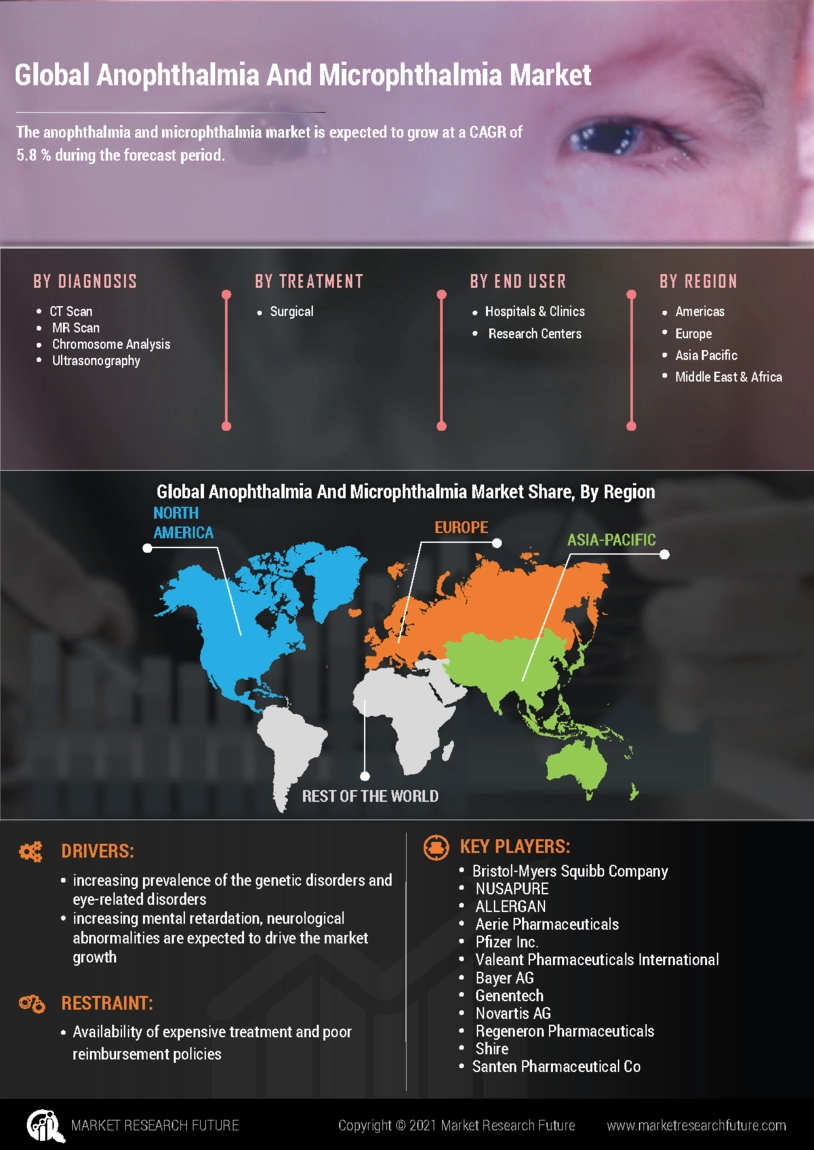 Global Anophthalmia And Microphthalmia Market

The anophthalmia and microphthalmia market is expected to grow at a CAGR of 5.8 % during the forecast period.

BY DIAGNOSIS
- CT Scan
- MR Scan
- Chromosome Analysis
- Ultrasonography

BY TREATMENT
- Surgical

BY END USER
- Hospitals & Clinics
- Research Centers

BY REGION
- Americas
- Europe
- Asia Pacific
- Middle East & Africa

Global Anophthalmia And Microphthalmia Market Share, By Region

NORTH AMERICA

EUROPE

ASIA-PACIFIC

REST OF THE WORLD

DRIVERS:
- increasing prevalence of the genetic disorders and eye-related disorders
- increasing mental retardation, neurological abnormalities are expected to drive the market growth

RESTRAINT:
- Availability of expensive treatment and poor reimbursement policies

KEY PLAYERS:
- Bristol-Myers Squibb Company
- NUSAPURE
- ALLERGAN
- Aerie Pharmaceuticals
- Pfizer Inc.
- Valeant Pharmaceuticals International
- Bayer AG
- Genentech
- Novartis AG
- Regeneron Pharmaceuticals
- Shire
- Santen Pharmaceutical Co

MARKET RESEARCH FUTURE

Copyright © 2021 Market Research Future

www.marketresearchfuture.com