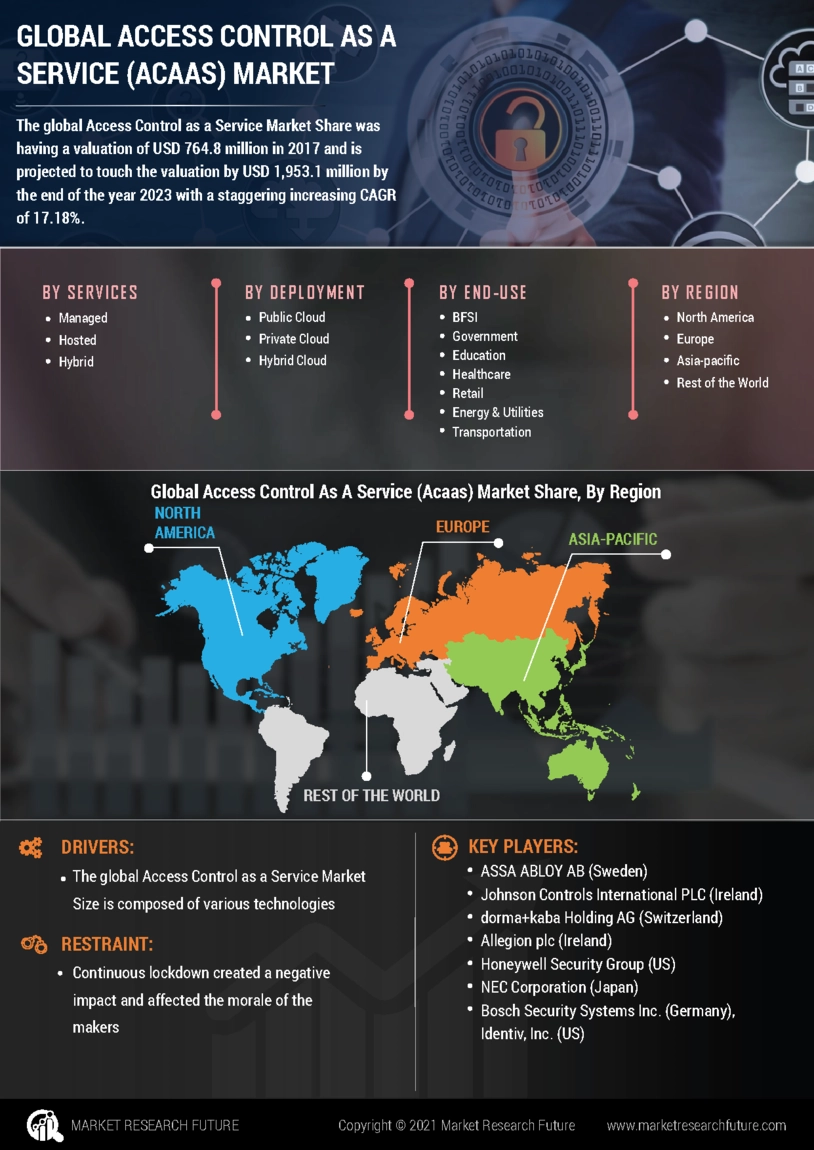 GLOBAL ACCESS CONTROL AS A SERVICE (ACAAS) MARKET

The global Access Control as a Service Market Share was having a valuation of USD 764.8 million in 2017 and is projected to touch the valuation by USD 1,953.1 million by the end of the year 2023 with a staggering increasing CAGR of 17.18%.

BY SERVICES
• Managed
• Hosted
• Hybrid

BY DEPLOYMENT
• Public Cloud
• Private Cloud
• Hybrid Cloud

BY END-USE
• BFSI
• Government
• Education
• Healthcare
• Retail
• Energy & Utilities
• Transportation

BY REGION
• North America
• Europe
• Asia-pacific
• Rest of the World

Global Access Control As A Service (Acaas) Market Share, By Region

NORTH AMERICA
EUROPE
ASIA-PACIFIC
REST OF THE WORLD

DRIVERS:
• The global Access Control as a Service Market Size is composed of various technologies

RESTRAINT:
• Continuous lockdown created a negative impact and affected the morale of the makers

KEY PLAYERS:
• ASSA ABLOY AB (Sweden)
• Johnson Controls International PLC (Ireland)
• dorma+kaba Holding AG (Switzerland)
• Allegion plc (Ireland)
• Honeywell Security Group (US)
• NEC Corporation (Japan)
• Bosch Security Systems Inc. (Germany), Identiv, Inc. (US)

MARKET RESEARCH FUTURE
Copyright © 2021 Market Research Future
www.marketresearchfuture.com