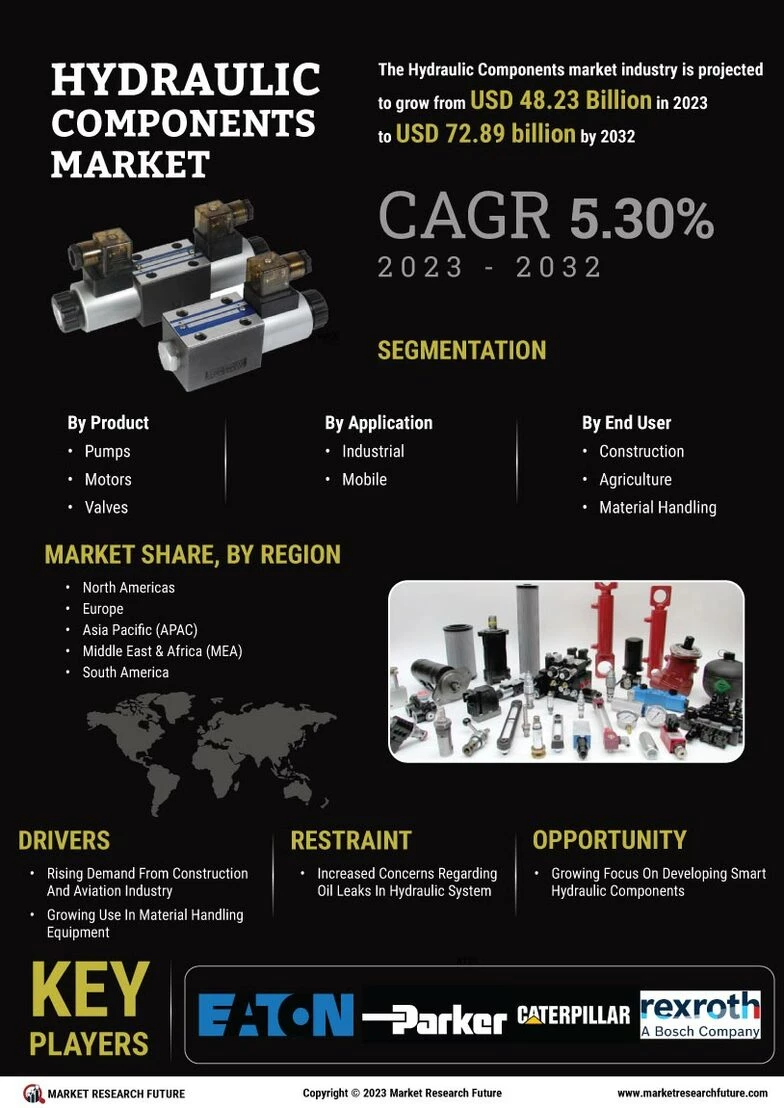 HYDRAULIC COMPONENTS MARKET

The Hydraulic Components market industry is projected to grow from USD 48.23 Billion in 2023 to USD 72.89 billion by 2032

CAGR 5.30%
2023 - 2032

SEGMENTATION

By Product
• Pumps
• Motors
• Valves

By Application
• Industrial
• Mobile

By End User
• Construction
• Agriculture
• Material Handling

MARKET SHARE, BY REGION
• North Americas
• Europe
• Asia Pacific (APAC)
• Middle East & Africa (MEA)
• South America

DRIVERS
• Rising Demand From Construction And Aviation Industry
• Growing Use In Material Handling Equipment

RESTRAINT
• Increased Concerns Regarding Oil Leaks In Hydraulic System

OPPORTUNITY
• Growing Focus On Developing Smart Hydraulic Components

KEY PLAYERS

EATON
Parker
CATERPILLAR
rexroth
A Bosch Company

MARKET RESEARCH FUTURE
Copyright © 2023 Market Research Future
www.marketresearchfuture.com