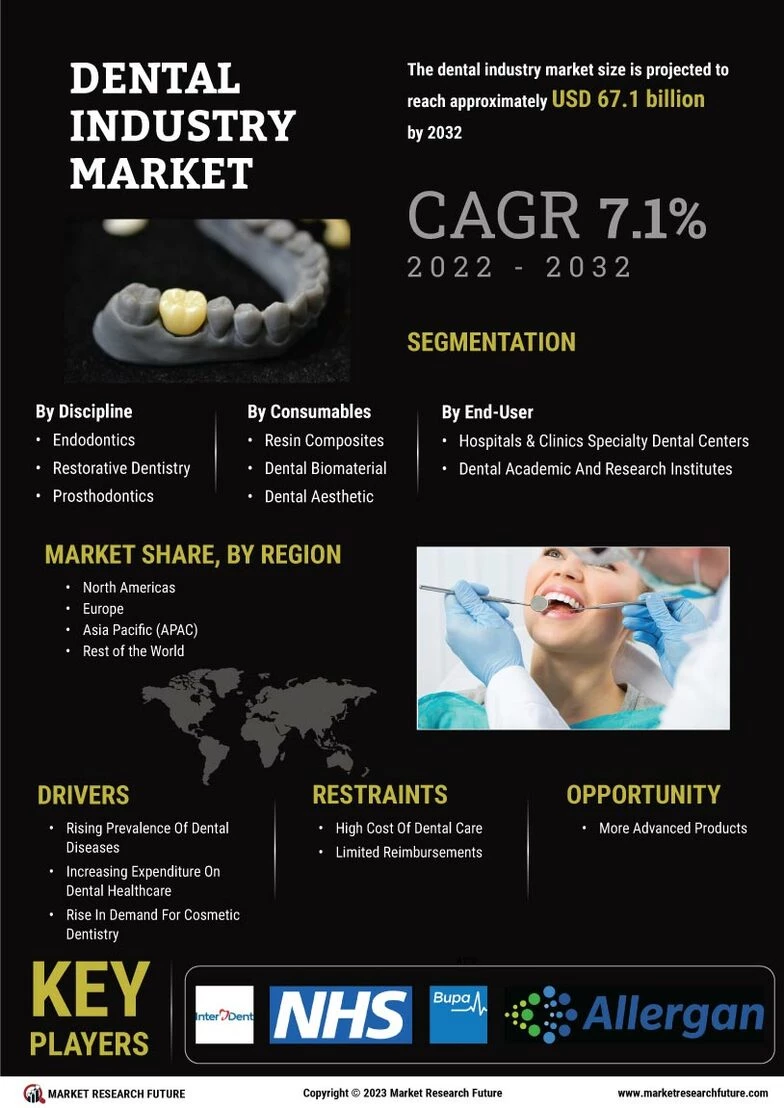 DENTAL INDUSTRY MARKET

The dental industry market size is projected to reach approximately USD 67.1 billion by 2032

CAGR 7.1%
2022 - 2032

SEGMENTATION

By Discipline
• Endodontics
• Restorative Dentistry
• Prosthodontics

By Consumables
• Resin Composites
• Dental Biomaterial
• Dental Aesthetic

By End-User
• Hospitals & Clinics Specialty Dental Centers
• Dental Academic And Research Institutes

MARKET SHARE, BY REGION
• North Americas
• Europe
• Asia Pacific (APAC)
• Rest of the World

DRIVERS
• Rising Prevalence Of Dental Diseases
• Increasing Expenditure On Dental Healthcare
• Rise In Demand For Cosmetic Dentistry

RESTRAINTS
• High Cost Of Dental Care
• Limited Reimbursements

OPPORTUNITY
• More Advanced Products

KEY PLAYERS

InterDent NHS Bupa Allergan

MARKET RESEARCH FUTURE
Copyright © 2023 Market Research Future
www.marketresearchfuture.com