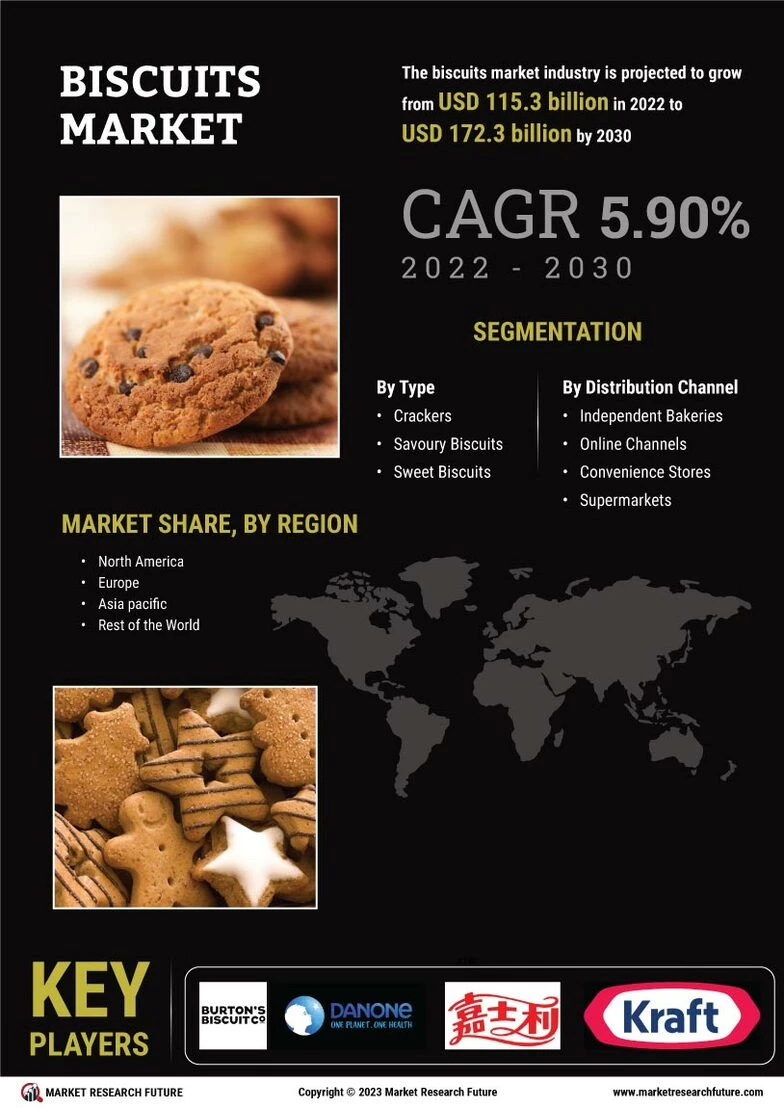 BISCUITS MARKET

The biscuits market industry is projected to grow from USD 115.3 billion in 2022 to USD 172.3 billion by 2030

CAGR 5.90%
2022 - 2030

SEGMENTATION

By Type
• Crackers
• Savoury Biscuits
• Sweet Biscuits

By Distribution Channel
• Independent Bakeries
• Online Channels
• Convenience Stores
• Supermarkets

MARKET SHARE, BY REGION
• North America
• Europe
• Asia pacific
• Rest of the World

KEY PLAYERS

BURTON'S BISCUIT Co
DANONE ONE PLANET. ONE HEALTH
嘉士利
Kraft

MARKET RESEARCH FUTURE
Copyright © 2023 Market Research Future
www.marketresearchfuture.com