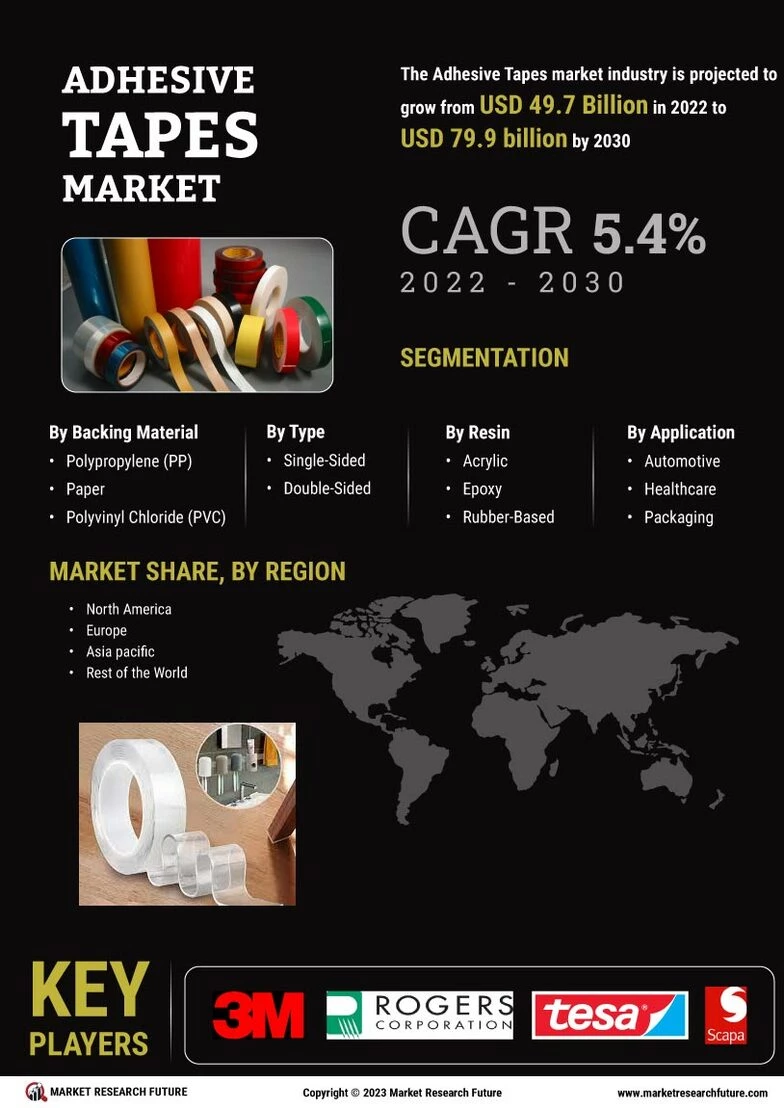 ADHESIVE TAPES MARKET

The Adhesive Tapes market industry is projected to grow from USD 49.7 Billion in 2022 to USD 79.9 billion by 2030

CAGR 5.4%
2022 - 2030

SEGMENTATION

By Backing Material
• Polypropylene (PP)
• Paper
• Polyvinyl Chloride (PVC)

By Type
• Single-Sided
• Double-Sided

By Resin
• Acrylic
• Epoxy
• Rubber-Based

By Application
• Automotive
• Healthcare
• Packaging

MARKET SHARE, BY REGION
• North America
• Europe
• Asia pacific
• Rest of the World

KEY PLAYERS

3M
ROGERS CORPORATION
tesa
Scapa

MARKET RESEARCH FUTURE
Copyright © 2023 Market Research Future
www.marketresearchfuture.com