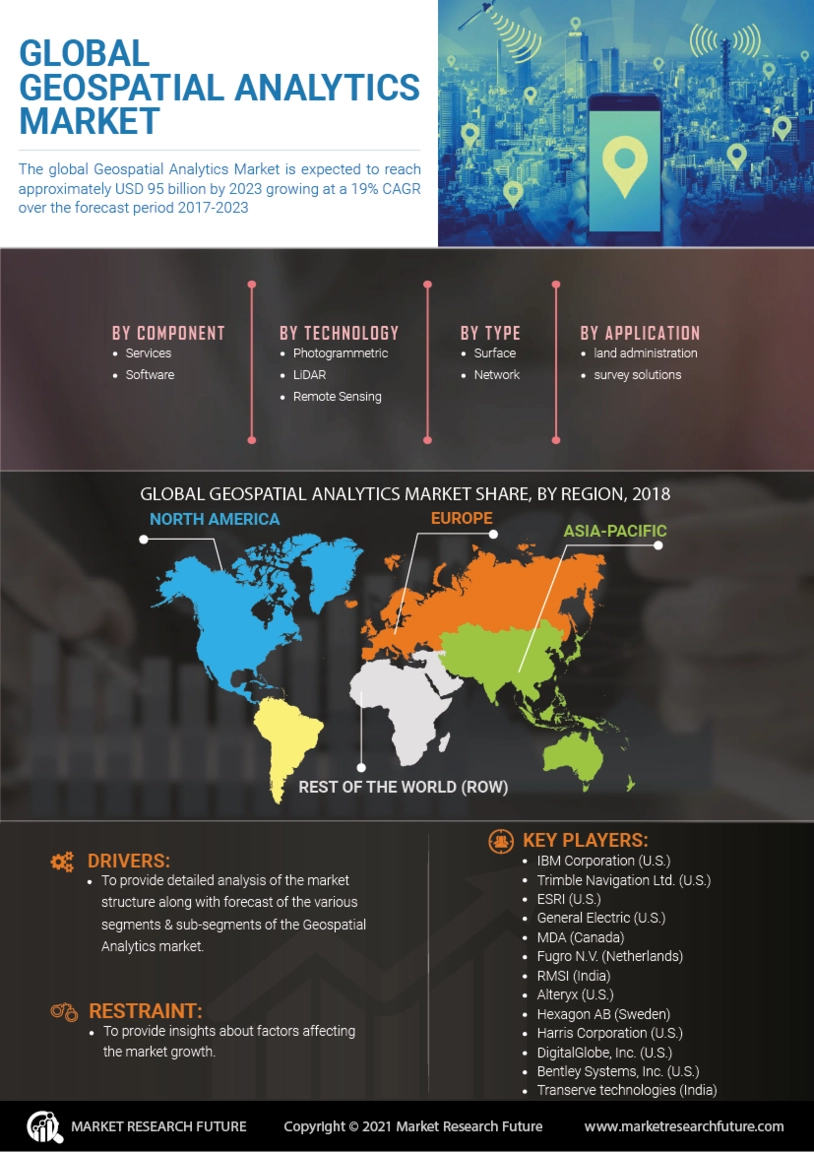 GLOBAL GEOSPATIAL ANALYTICS MARKET

The global Geospatial Analytics Market is expected to reach approximately USD 95 billion by 2023 growing at a 19% CAGR over the forecast period 2017-2023

BY COMPONENT
• Services
• Software

BY TECHNOLOGY
• Photogrammetric
• LiDAR
• Remote Sensing

BY TYPE
• Surface
• Network

BY APPLICATION
• land administration
• survey solutions

GLOBAL GEOSPATIAL ANALYTICS MARKET SHARE, BY REGION, 2018

NORTH AMERICA

EUROPE

ASIA-PACIFIC

REST OF THE WORLD (ROW)

DRIVERS:
• To provide detailed analysis of the market structure along with forecast of the various segments & sub-segments of the Geospatial Analytics market.

RESTRAINT:
• To provide insights about factors affecting the market growth.

KEY PLAYERS:
• IBM Corporation (U.S.)
• Trimble Navigation Ltd. (U.S.)
• ESRI (U.S.)
• General Electric (U.S.)
• MDA (Canada)
• Fugro N.V. (Netherlands)
• RMSI (India)
• Alteryx (U.S.)
• Hexagon AB (Sweden)
• Harris Corporation (U.S.)
• DigitalGlobe, Inc. (U.S.)
• Bentley Systems, Inc. (U.S.)
• Transerve technologies (India)

MARKET RESEARCH FUTURE

Copyright © 2021 Market Research Future

www.marketresearchfuture.com