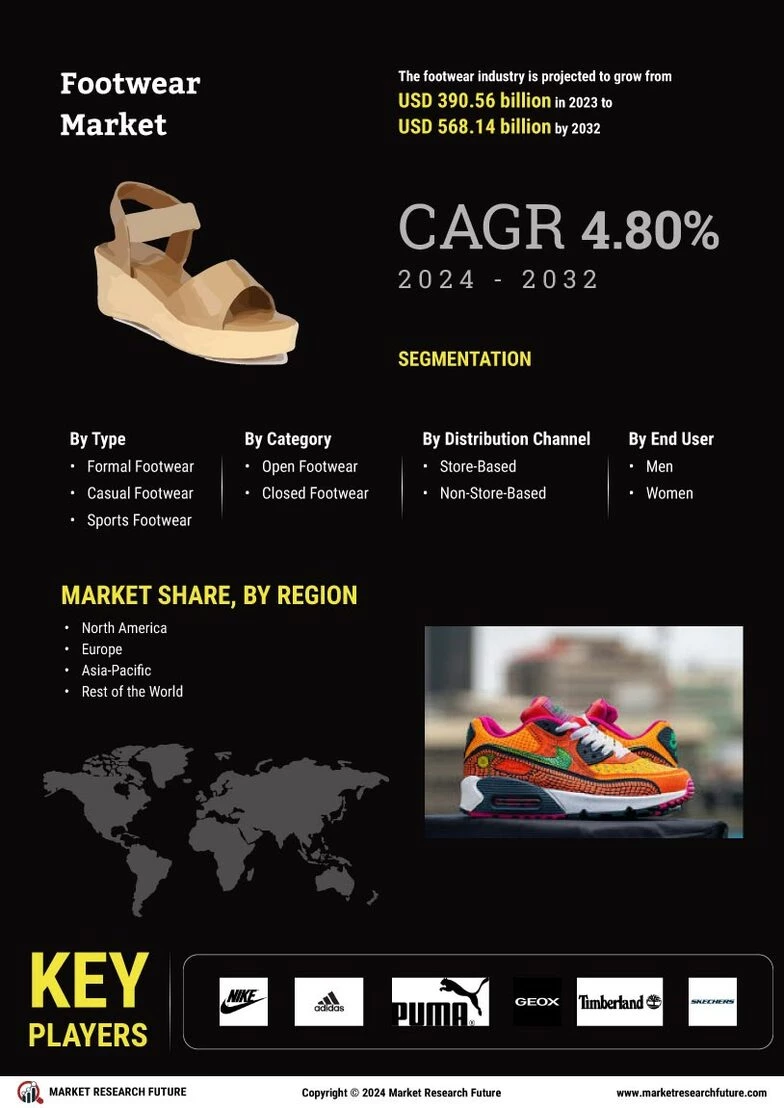 Footwear Market

The footwear industry is projected to grow from USD 390.56 billion in 2023 to USD 568.14 billion by 2032

CAGR 4.80%
2024 - 2032

SEGMENTATION

By Type
• Formal Footwear
• Casual Footwear
• Sports Footwear

By Category
• Open Footwear
• Closed Footwear

By Distribution Channel
• Store-Based
• Non-Store-Based

By End User
• Men
• Women

MARKET SHARE, BY REGION
• North America
• Europe
• Asia-Pacific
• Rest of the World

KEY PLAYERS

NIKE
adidas
PUMA
GEOX
Timberland
SKECHERS

MARKET RESEARCH FUTURE
Copyright © 2024 Market Research Future
www.marketresearchfuture.com