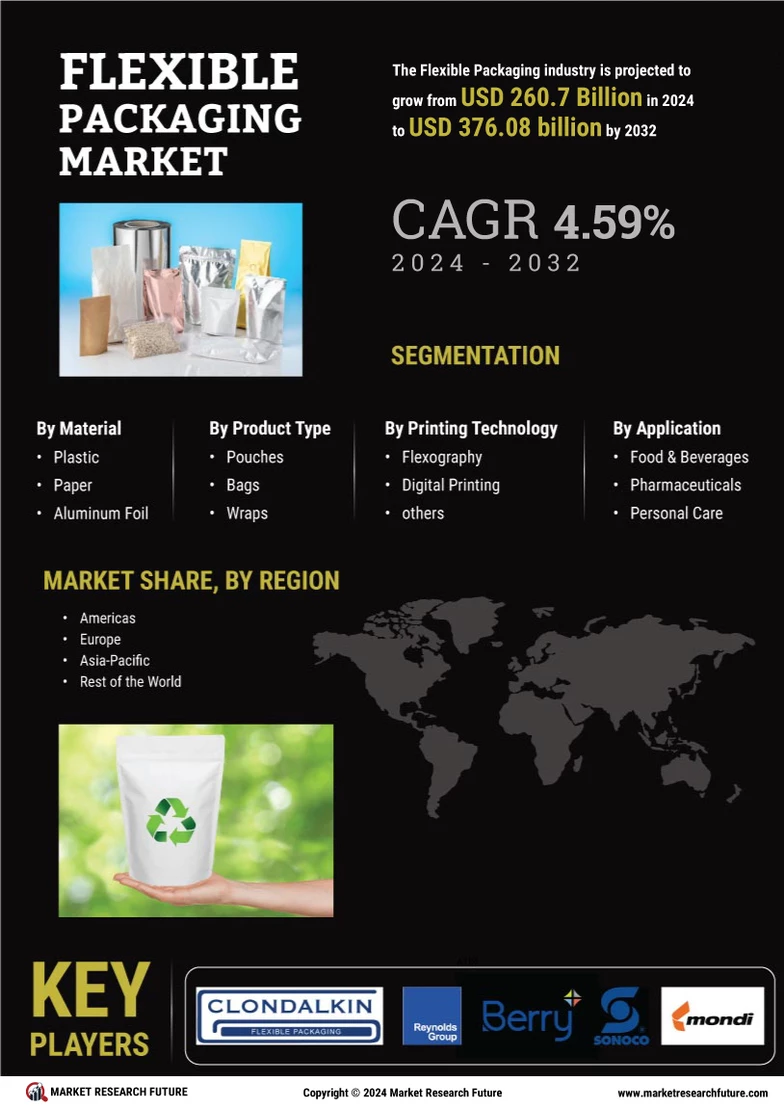 FLEXIBLE PACKAGING MARKET

The Flexible Packaging industry is projected to grow from USD 260.7 Billion in 2024 to USD 376.08 billion by 2032

CAGR 4.59%
2024 - 2032

SEGMENTATION

By Material
• Plastic
• Paper
• Aluminum Foil

By Product Type
• Pouches
• Bags
• Wraps

By Printing Technology
• Flexography
• Digital Printing
• others

By Application
• Food & Beverages
• Pharmaceuticals
• Personal Care

MARKET SHARE, BY REGION
• Americas
• Europe
• Asia-Pacific
• Rest of the World

KEY PLAYERS

CLONDALKIN
FLEXIBLE PACKAGING

Reynolds Group

Berry

SONOCO

mondi

MARKET RESEARCH FUTURE

Copyright © 2024 Market Research Future

www.marketresearchfuture.com