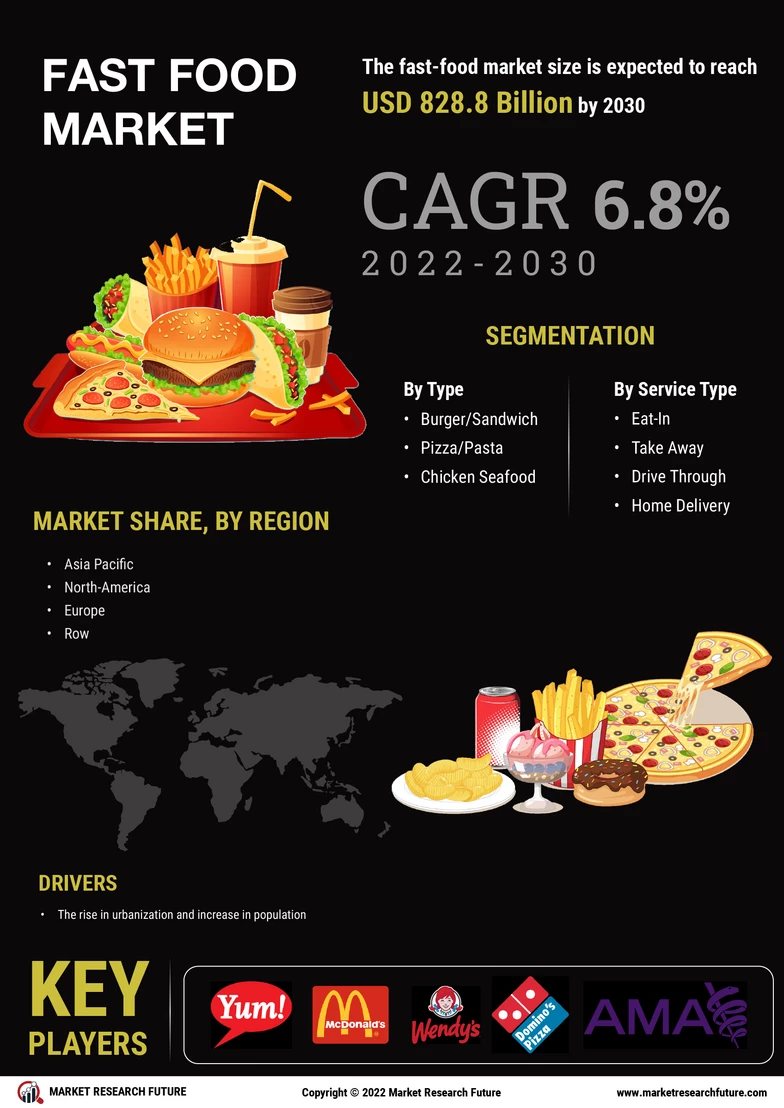 FAST FOOD MARKET

The fast-food market size is expected to reach USD 828.8 Billion by 2030

CAGR 6.8%
2022-2030

SEGMENTATION

By Type
• Burger/Sandwich
• Pizza/Pasta
• Chicken Seafood

By Service Type
• Eat-In
• Take Away
• Drive Through
• Home Delivery

MARKET SHARE, BY REGION
• Asia Pacific
• North-America
• Europe
• Row

DRIVERS
• The rise in urbanization and increase in population

KEY PLAYERS

Yum!
McDonald's
Wendy's
Domino's Pizza
AMA

MARKET RESEARCH FUTURE
Copyright © 2022 Market Research Future
www.marketresearchfuture.com