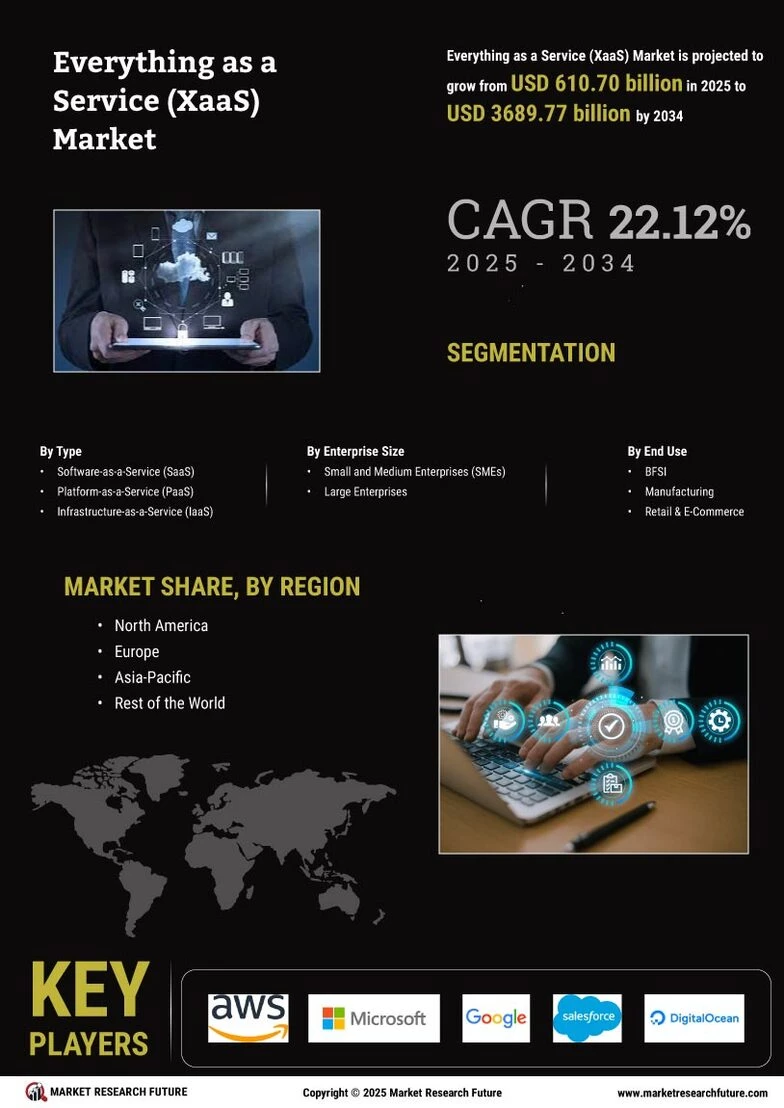 Everything as a Service (XaaS) Market

Everything as a Service (XaaS) Market is projected to grow from USD 610.70 billion in 2025 to USD 3689.77 billion by 2034

CAGR 22.12%
2025 - 2034

SEGMENTATION

By Type
• Software-as-a-Service (SaaS)
• Platform-as-a-Service (PaaS)
• Infrastructure-as-a-Service (IaaS)

By Enterprise Size
• Small and Medium Enterprises (SMEs)
• Large Enterprises

By End Use
• BFSI
• Manufacturing
• Retail & E-Commerce

MARKET SHARE, BY REGION
• North America
• Europe
• Asia-Pacific
• Rest of the World

KEY PLAYERS

aws
Microsoft
Google
salesforce
DigitalOcean

MARKET RESEARCH FUTURE
Copyright © 2025 Market Research Future
www.marketresearchfuture.com