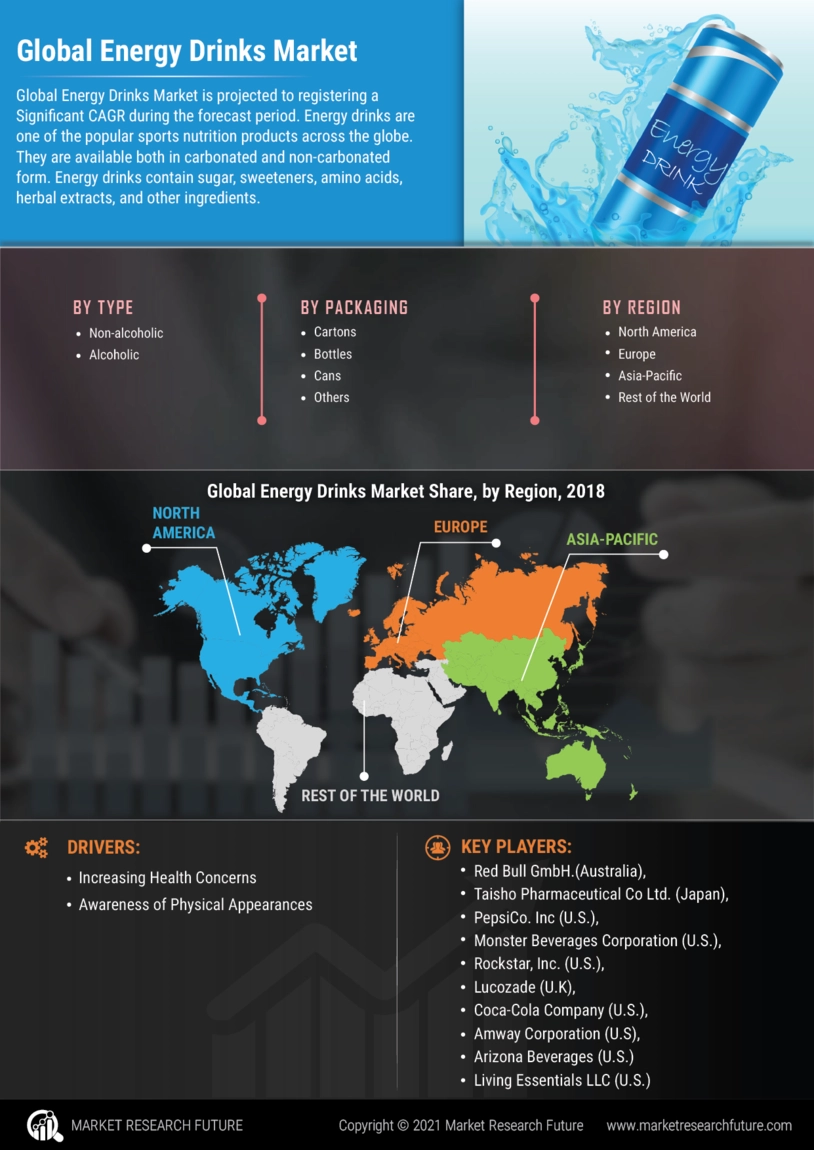 Global Energy Drinks Market

Global Energy Drinks Market is projected to registering a Significant CAGR during the forecast period. Energy drinks are one of the popular sports nutrition products across the globe. They are available both in carbonated and non-carbonated form. Energy drinks contain sugar, sweeteners, amino acids, herbal extracts, and other ingredients.

Energy DRINK

BY TYPE
• Non-alcoholic
• Alcoholic

BY PACKAGING
• Cartons
• Bottles
• Cans
• Others

BY REGION
• North America
• Europe
• Asia-Pacific
• Rest of the World

Global Energy Drinks Market Share, by Region, 2018

NORTH AMERICA
EUROPE
ASIA-PACIFIC
REST OF THE WORLD

DRIVERS:
• Increasing Health Concerns
• Awareness of Physical Appearances

KEY PLAYERS:
• Red Bull GmbH.(Australia),
• Taisho Pharmaceutical Co Ltd. (Japan),
• PepsiCo. Inc (U.S.),
• Monster Beverages Corporation (U.S.),
• Rockstar, Inc. (U.S.),
• Lucozade (U.K),
• Coca-Cola Company (U.S.),
• Amway Corporation (U.S),
• Arizona Beverages (U.S.)
• Living Essentials LLC (U.S.)

MARKET RESEARCH FUTURE
Copyright © 2021 Market Research Future
www.marketresearchfuture.com