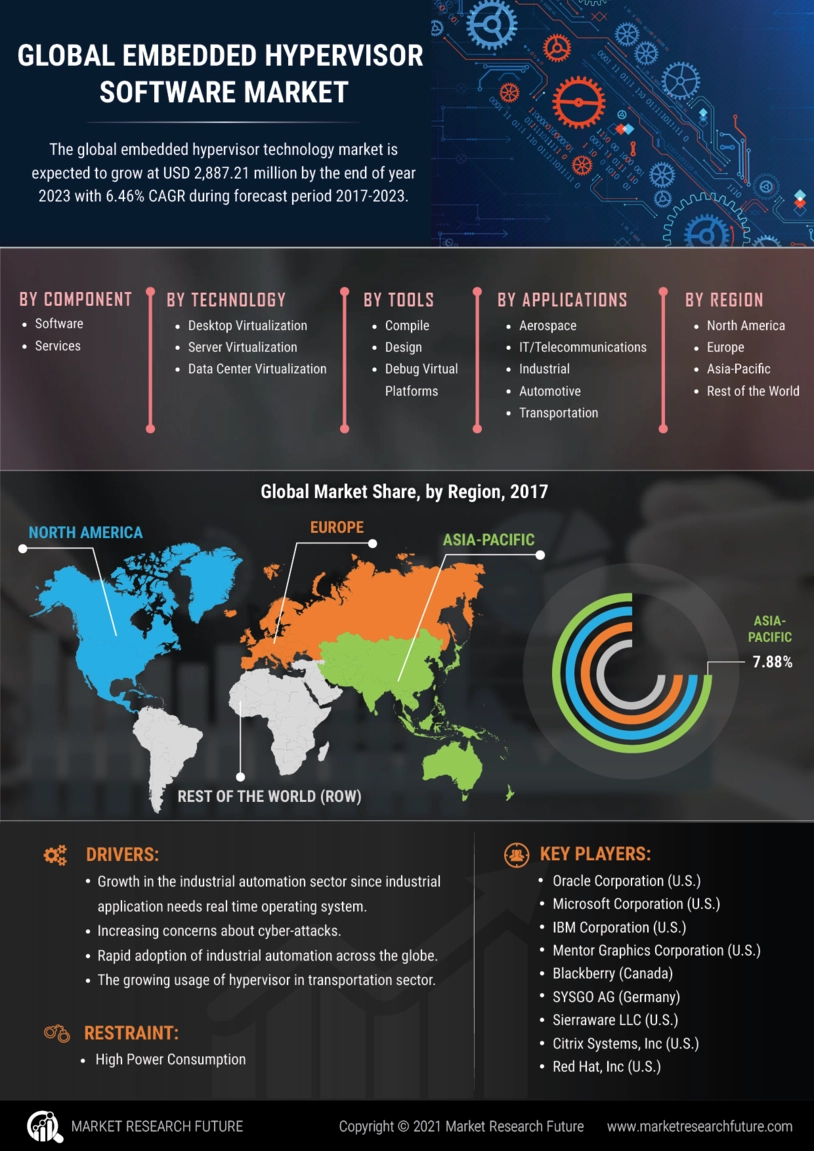 GLOBAL EMBEDDED HYPERVISOR SOFTWARE MARKET

The global embedded hypervisor technology market is expected to grow at USD 2,887.21 million by the end of year 2023 with 6.46% CAGR during forecast period 2017-2023.

BY COMPONENT
• Software
• Services

BY TECHNOLOGY
• Desktop Virtualization
• Server Virtualization
• Data Center Virtualization

BY TOOLS
• Compile
• Design
• Debug Virtual Platforms

BY APPLICATIONS
• Aerospace
• IT/Telecommunications
• Industrial
• Automotive
• Transportation

BY REGION
• North America
• Europe
• Asia-Pacific
• Rest of the World

Global Market Share, by Region, 2017

NORTH AMERICA
EUROPE
ASIA-PACIFIC
REST OF THE WORLD (ROW)

ASIA-PACIFIC
7.88%

DRIVERS:
• Growth in the industrial automation sector since industrial application needs real time operating system.
• Increasing concerns about cyber-attacks.
• Rapid adoption of industrial automation across the globe.
• The growing usage of hypervisor in transportation sector.

RESTRAINT:
• High Power Consumption

KEY PLAYERS:
• Oracle Corporation (U.S.)
• Microsoft Corporation (U.S.)
• IBM Corporation (U.S.)
• Mentor Graphics Corporation (U.S.)
• Blackberry (Canada)
• SYSGO AG (Germany)
• Sierraware LLC (U.S.)
• Citrix Systems, Inc (U.S.)
• Red Hat, Inc (U.S.)

MARKET RESEARCH FUTURE
Copyright © 2021 Market Research Future
www.marketresearchfuture.com