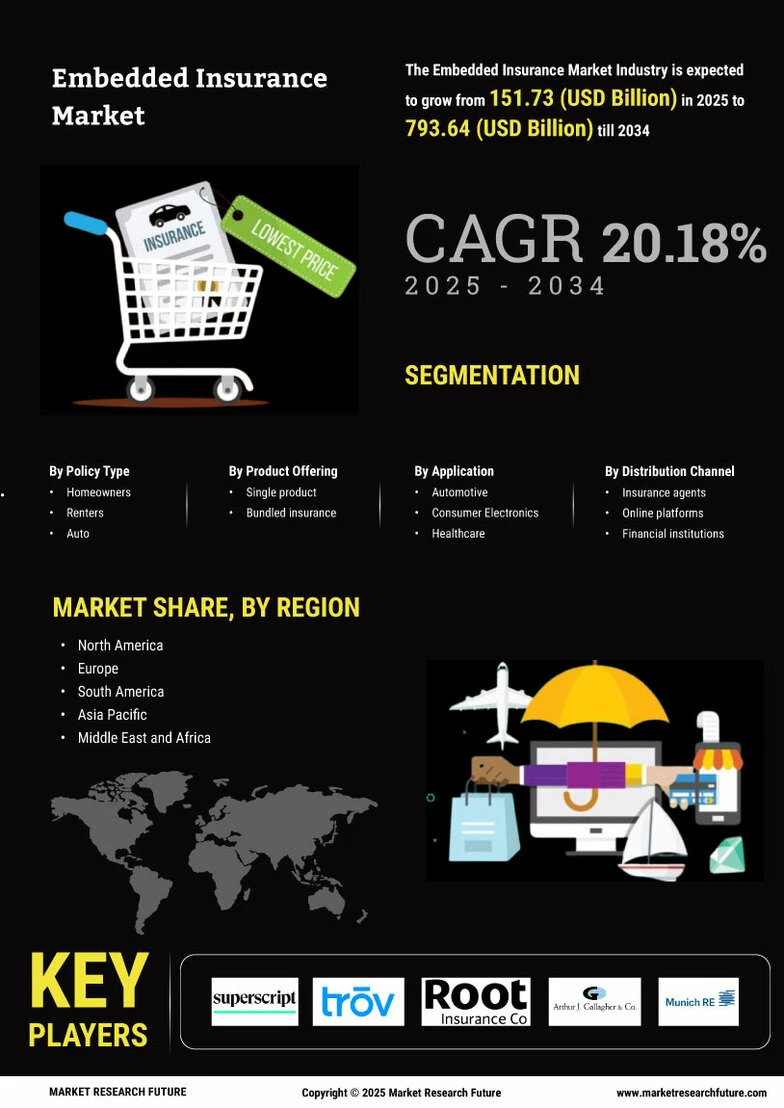 Embedded Insurance Market

The Embedded Insurance Market Industry is expected to grow from 151.73 (USD Billion) in 2025 to 793.64 (USD Billion) till 2034

INSURANCE

LOWEST PRICE

CAGR 20.18%
2025 - 2034

SEGMENTATION

By Policy Type
• Homeowners
• Renters
• Auto

By Product Offering
• Single product
• Bundled insurance

By Application
• Automotive
• Consumer Electronics
• Healthcare

By Distribution Channel
• Insurance agents
• Online platforms
• Financial institutions

MARKET SHARE, BY REGION
• North America
• Europe
• South America
• Asia Pacific
• Middle East and Africa

KEY PLAYERS

superscript
trōv
Root Insurance Co
Arthur J. Gallagher & Co.
Munich RE

MARKET RESEARCH FUTURE
Copyright © 2025 Market Research Future
www.marketresearchfuture.com