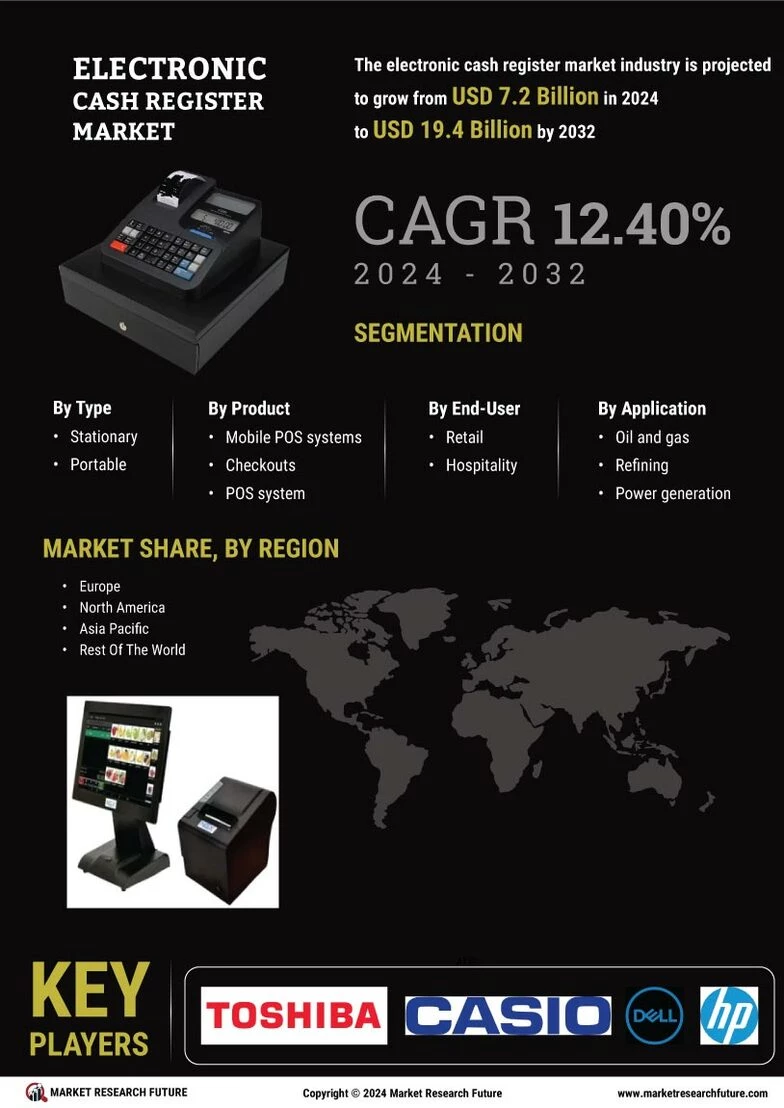 ELECTRONIC CASH REGISTER MARKET

The electronic cash register market industry is projected to grow from USD 7.2 Billion in 2024 to USD 19.4 Billion by 2032

CAGR 12.40%
2024 - 2032

SEGMENTATION

By Type
• Stationary
• Portable

By Product
• Mobile POS systems
• Checkouts
• POS system

By End-User
• Retail
• Hospitality

By Application
• Oil and gas
• Refining
• Power generation

MARKET SHARE, BY REGION
• Europe
• North America
• Asia Pacific
• Rest Of The World

KEY PLAYERS

TOSHIBA
CASIO
DELL
hp

MARKET RESEARCH FUTURE
Copyright © 2024 Market Research Future
www.marketresearchfuture.com