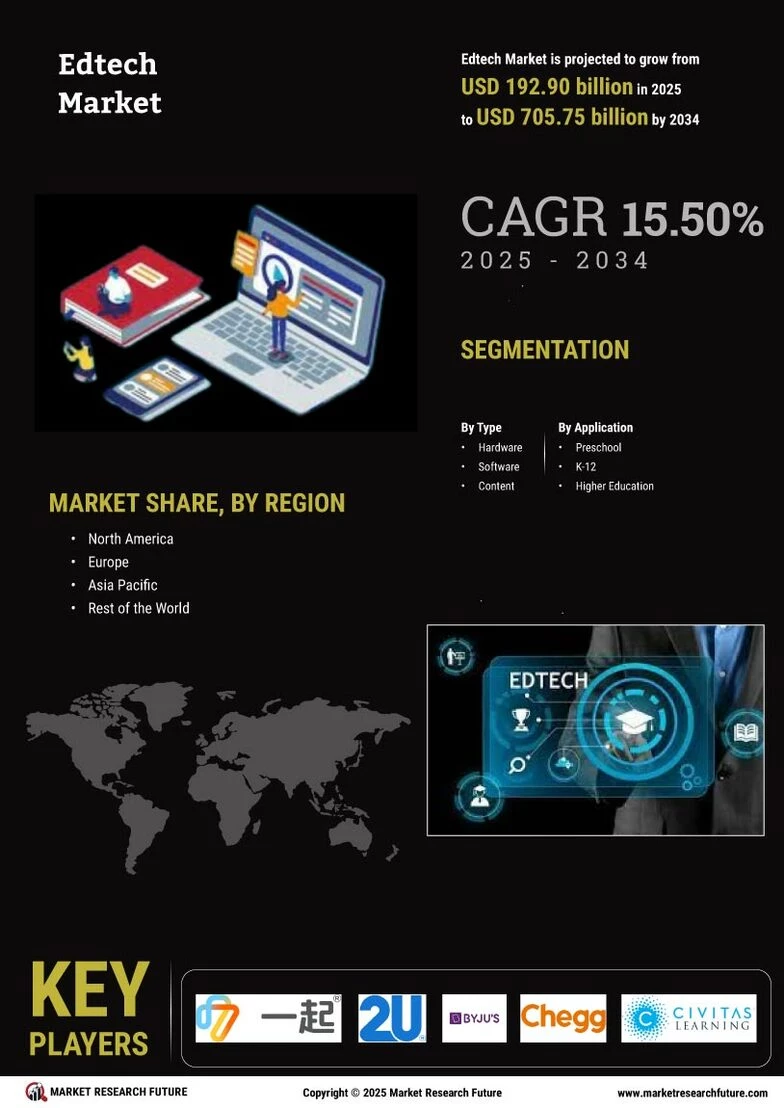 Edtech Market

Edtech Market is projected to grow from USD 192.90 billion in 2025 to USD 705.75 billion by 2034

CAGR 15.50%
2025 - 2034

SEGMENTATION

By Type
• Hardware
• Software
• Content

By Application
• Preschool
• K-12
• Higher Education

MARKET SHARE, BY REGION
• North America
• Europe
• Asia Pacific
• Rest of the World

EDTECH

KEY PLAYERS

一起

2U

BYJU'S

Chegg

CIVITAS LEARNING

MARKET RESEARCH FUTURE

Copyright © 2025 Market Research Future

www.marketresearchfuture.com