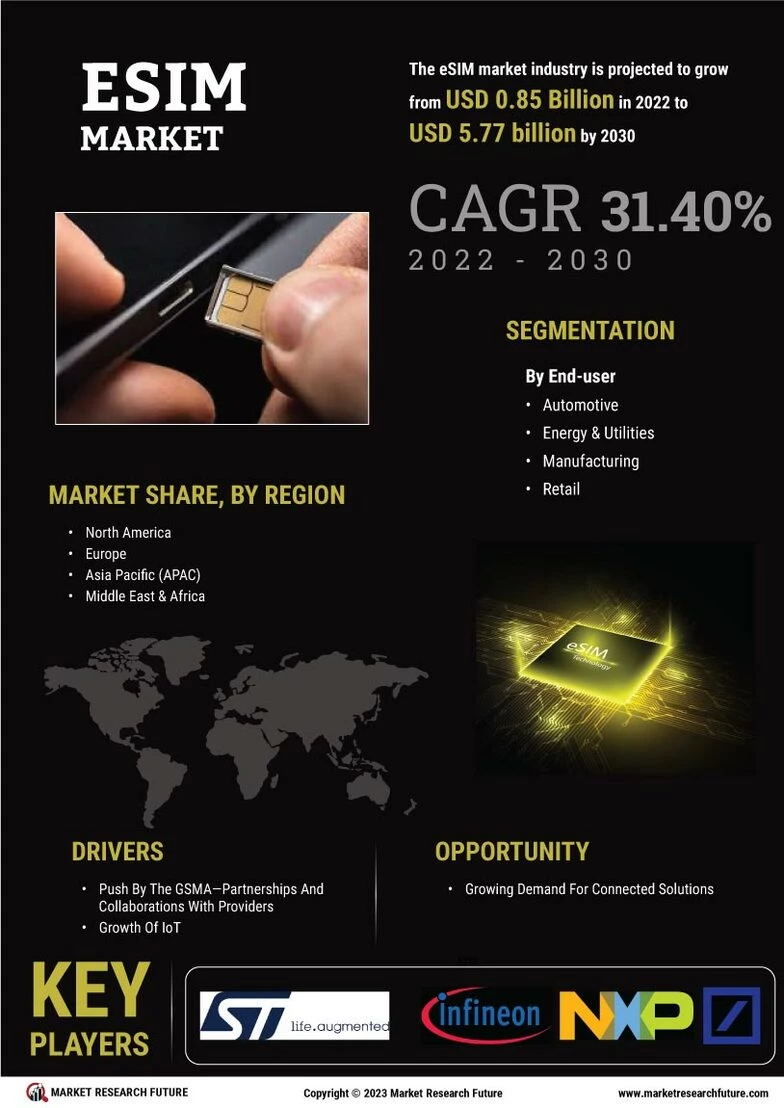 ESIM MARKET

The eSIM market industry is projected to grow from USD 0.85 Billion in 2022 to USD 5.77 billion by 2030

CAGR 31.40%
2022 - 2030

SEGMENTATION

By End-user
• Automotive
• Energy & Utilities
• Manufacturing
• Retail

MARKET SHARE, BY REGION

• North America
• Europe
• Asia Pacific (APAC)
• Middle East & Africa

eSIM technology

DRIVERS

• Push By The GSMA—Partnerships And Collaborations With Providers
• Growth Of IoT

OPPORTUNITY

• Growing Demand For Connected Solutions

KEY PLAYERS

ST life.augmented
infineon
NXP

MARKET RESEARCH FUTURE
Copyright © 2023 Market Research Future
www.marketresearchfuture.com