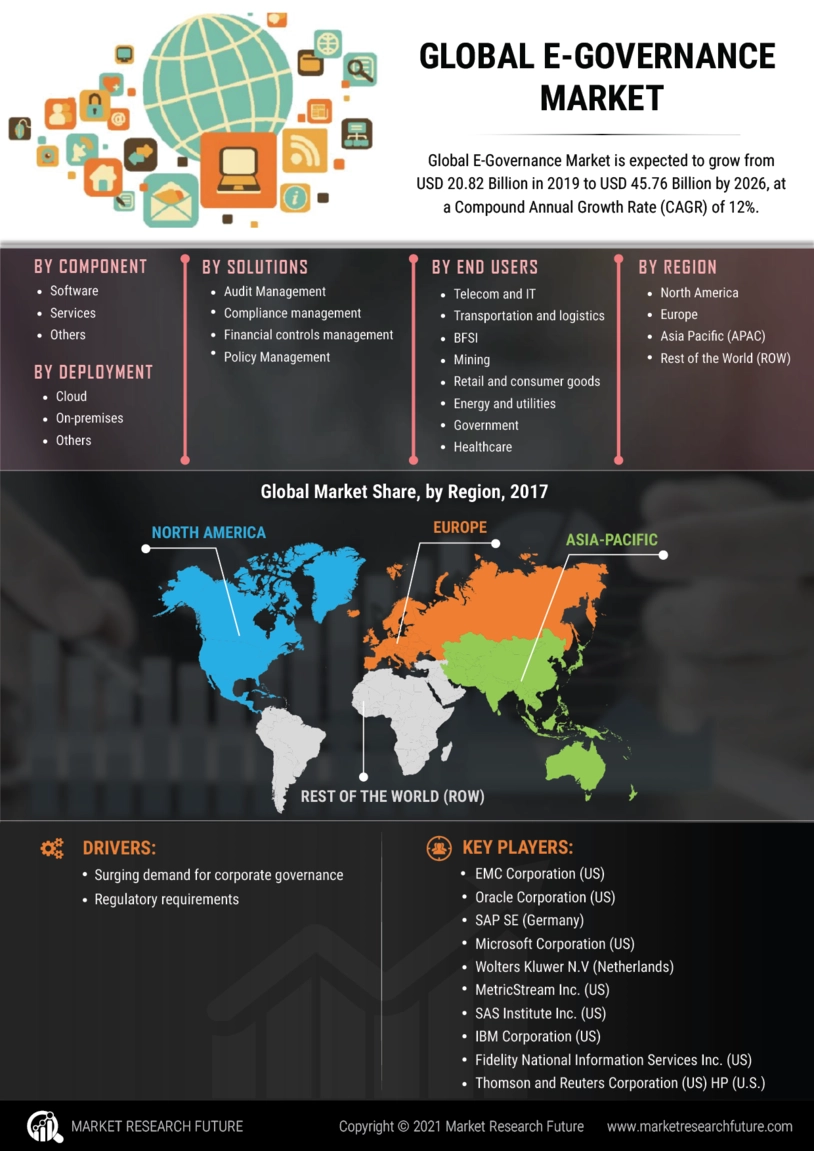 GLOBAL E-GOVERNANCE MARKET

Global E-Governance Market is expected to grow from USD 20.82 Billion in 2019 to USD 45.76 Billion by 2026, at a Compound Annual Growth Rate (CAGR) of 12%.

BY COMPONENT
- Software
- Services
- Others

BY DEPLOYMENT
- Cloud
- On-premises
- Others

BY SOLUTIONS
- Audit Management
- Compliance management
- Financial controls management
- Policy Management

BY END USERS
- Telecom and IT
- Transportation and logistics
- BFSI
- Mining
- Retail and consumer goods
- Energy and utilities
- Government
- Healthcare

BY REGION
- North America
- Europe
- Asia Pacific (APAC)
- Rest of the World (ROW)

Global Market Share, by Region, 2017

NORTH AMERICA
EUROPE
ASIA-PACIFIC
REST OF THE WORLD (ROW)

DRIVERS:
- Surging demand for corporate governance
- Regulatory requirements

KEY PLAYERS:
- EMC Corporation (US)
- Oracle Corporation (US)
- SAP SE (Germany)
- Microsoft Corporation (US)
- Wolters Kluwer N.V (Netherlands)
- MetricStream Inc. (US)
- SAS Institute Inc. (US)
- IBM Corporation (US)
- Fidelity National Information Services Inc. (US)
- Thomson and Reuters Corporation (US) HP (U.S.)

MARKET RESEARCH FUTURE
Copyright © 2021 Market Research Future
www.marketresearchfuture.com