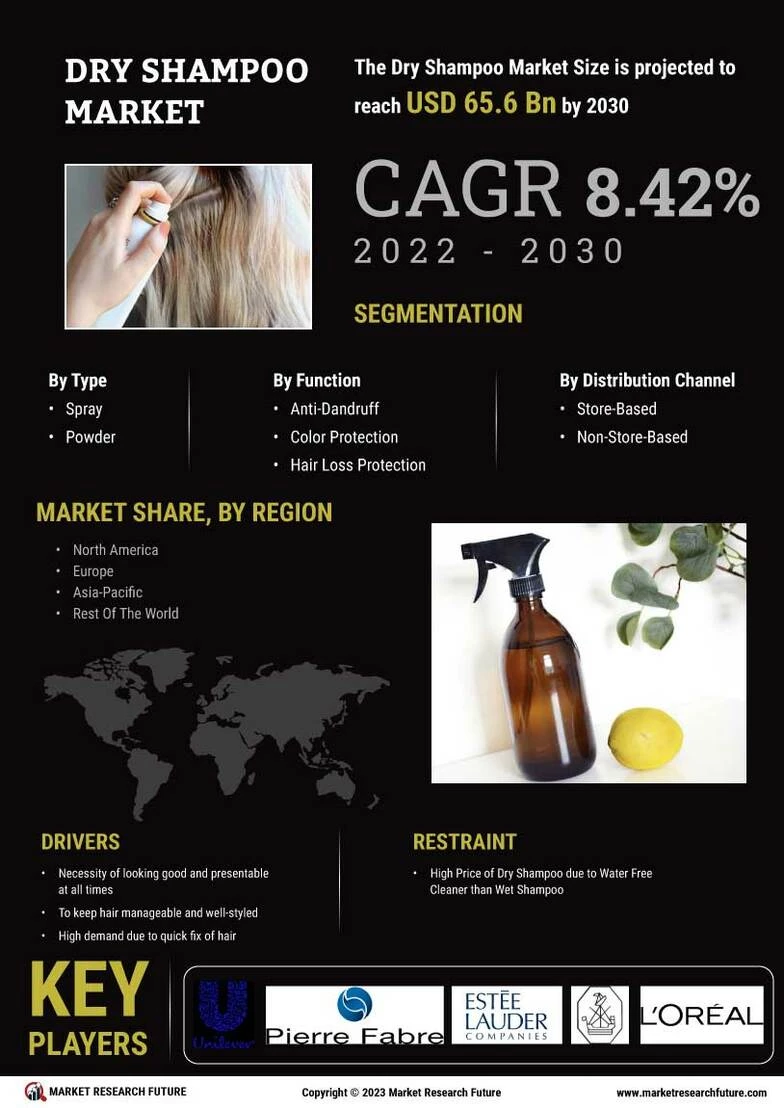 DRY SHAMPOO MARKET

The Dry Shampoo Market Size is projected to reach USD 65.6 Bn by 2030

CAGR 8.42%
2022 - 2030

SEGMENTATION

By Type
• Spray
• Powder

By Function
• Anti-Dandruff
• Color Protection
• Hair Loss Protection

By Distribution Channel
• Store-Based
• Non-Store-Based

MARKET SHARE, BY REGION
• North America
• Europe
• Asia-Pacific
• Rest Of The World

DRIVERS
• Necessity of looking good and presentable at all times
• To keep hair manageable and well-styled
• High demand due to quick fix of hair

RESTRAINT
• High Price of Dry Shampoo due to Water Free Cleaner than Wet Shampoo

KEY PLAYERS

Unilever
Pierre Fabre
ESTĒE LAUDER COMPANIES
L'ORÉAL

MARKET RESEARCH FUTURE
Copyright © 2023 Market Research Future
www.marketresearchfuture.com