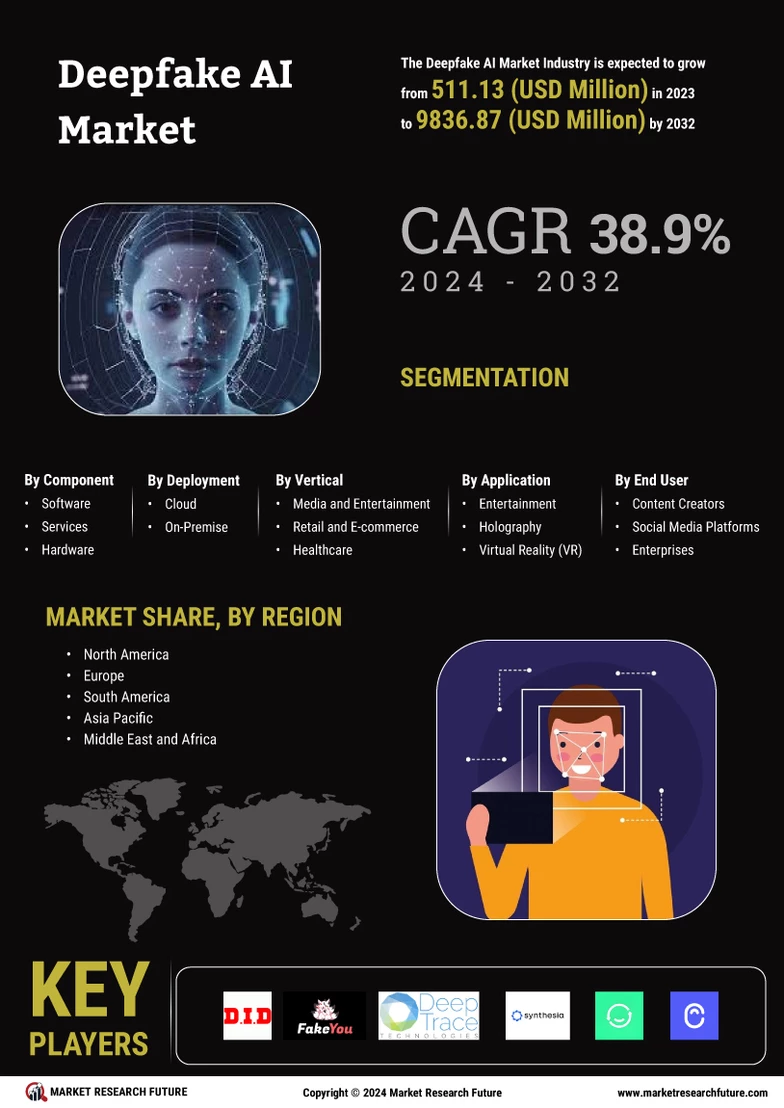 Deepfake AI Market

The Deepfake AI Market Industry is expected to grow from 511.13 (USD Million) in 2023 to 9836.87 (USD Million) by 2032

CAGR 38.9%
2024 - 2032

SEGMENTATION

By Component
• Software
• Services
• Hardware

By Deployment
• Cloud
• On-Premise

By Vertical
• Media and Entertainment
• Retail and E-commerce
• Healthcare

By Application
• Entertainment
• Holography
• Virtual Reality (VR)

By End User
• Content Creators
• Social Media Platforms
• Enterprises

MARKET SHARE, BY REGION
• North America
• Europe
• South America
• Asia Pacific
• Middle East and Africa

KEY PLAYERS

D.I.D

FakeYou

Deep Trace TECHNOLOGIES

synthesia

MARKET RESEARCH FUTURE

Copyright © 2024 Market Research Future

www.marketresearchfuture.com