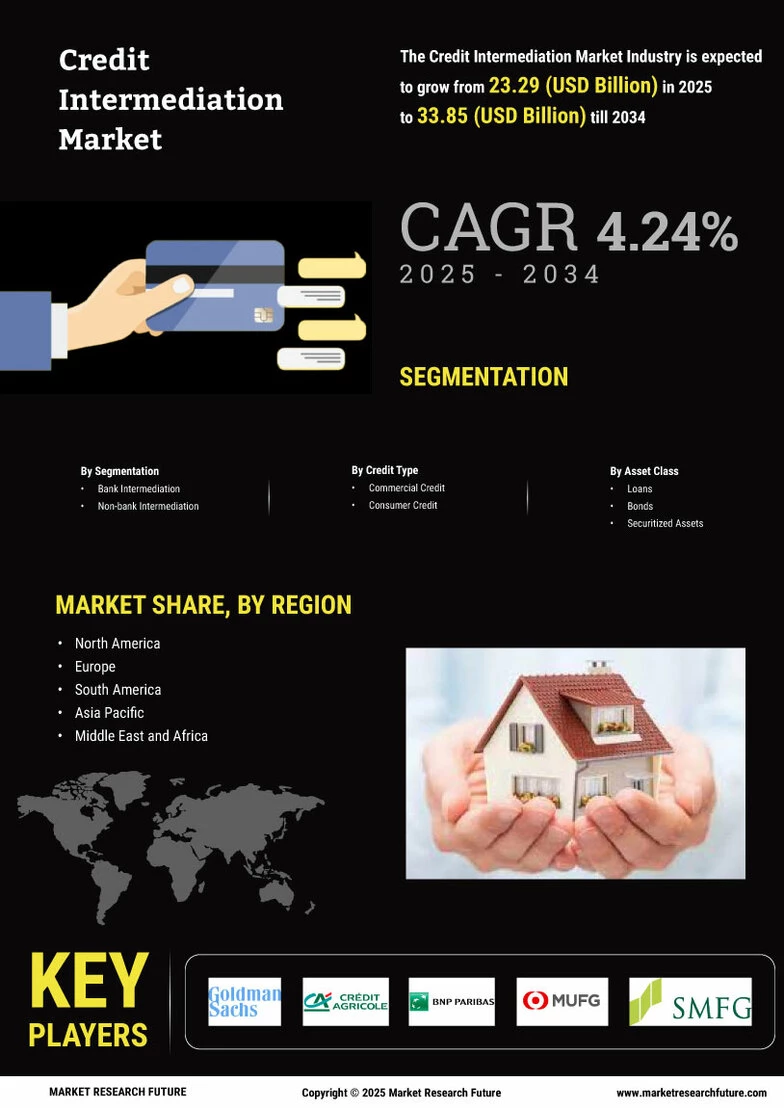 Credit Intermediation Market

The Credit Intermediation Market Industry is expected to grow from 23.29 (USD Billion) in 2025 to 33.85 (USD Billion) till 2034

CAGR 4.24%
2025 - 2034

SEGMENTATION

By Segmentation
• Bank Intermediation
• Non-bank Intermediation

By Credit Type
• Commercial Credit
• Consumer Credit

By Asset Class
• Loans
• Bonds
• Securitized Assets

MARKET SHARE, BY REGION
• North America
• Europe
• South America
• Asia Pacific
• Middle East and Africa

KEY PLAYERS

Goldman Sachs
CRÉDIT AGRICOLE
BNP PARIBAS
MUFG
SMFG

MARKET RESEARCH FUTURE
Copyright © 2025 Market Research Future
www.marketresearchfuture.com