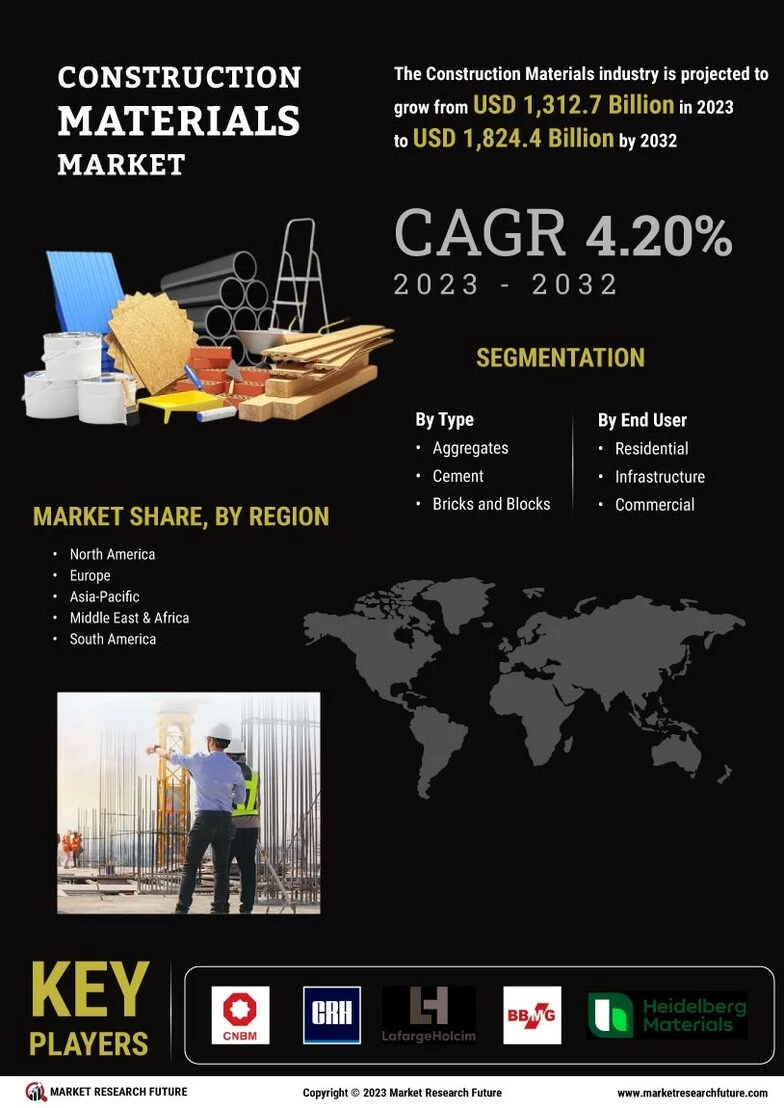 CONSTRUCTION MATERIALS MARKET

The Construction Materials industry is projected to grow from USD 1,312.7 Billion in 2023 to USD 1,824.4 Billion by 2032

CAGR 4.20%
2023 - 2032

SEGMENTATION

By Type
• Aggregates
• Cement
• Bricks and Blocks

By End User
• Residential
• Infrastructure
• Commercial

MARKET SHARE, BY REGION
• North America
• Europe
• Asia-Pacific
• Middle East & Africa
• South America

KEY PLAYERS

CNBM
CRH
LafargeHolcim
BBMG
Heidelberg Materials

MARKET RESEARCH FUTURE
Copyright © 2023 Market Research Future
www.marketresearchfuture.com