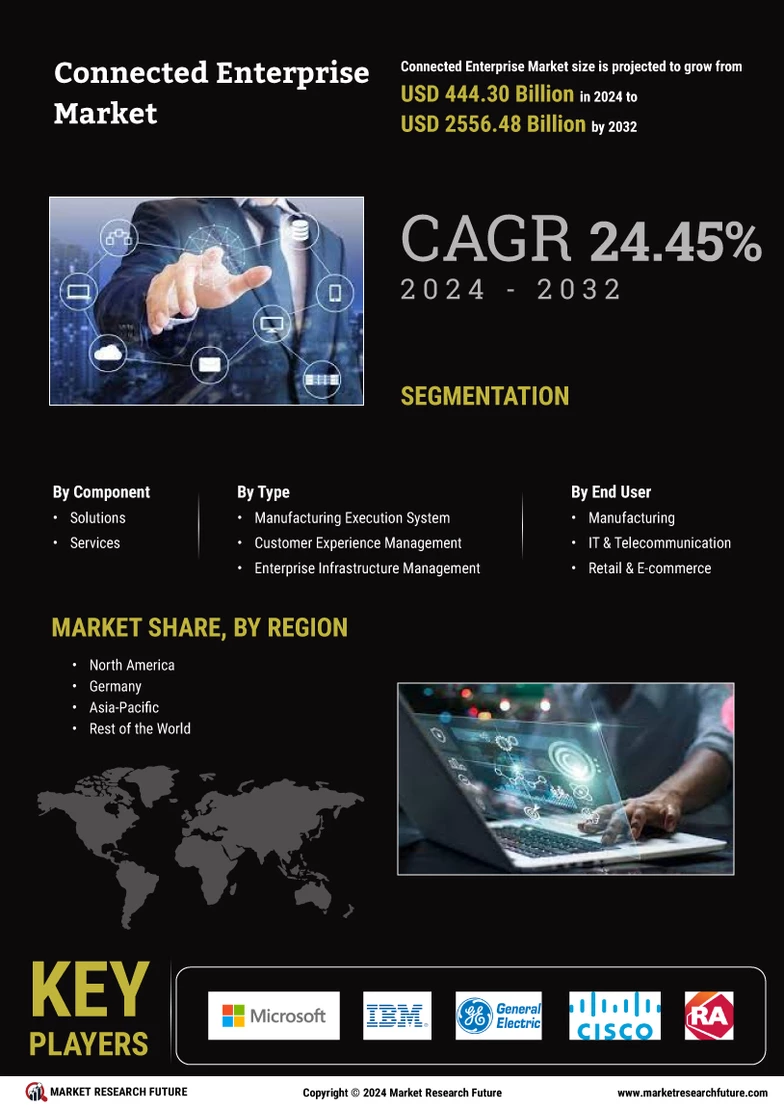 Connected Enterprise Market

Connected Enterprise Market size is projected to grow from
USD 444.30 Billion in 2024 to
USD 2556.48 Billion by 2032

CAGR 24.45%
2024 - 2032

SEGMENTATION

By Component
• Solutions
• Services

By Type
• Manufacturing Execution System
• Customer Experience Management
• Enterprise Infrastructure Management

By End User
• Manufacturing
• IT & Telecommunication
• Retail & E-commerce

MARKET SHARE, BY REGION
• North America
• Germany
• Asia-Pacific
• Rest of the World

KEY PLAYERS

Microsoft
IBM
General Electric
CISCO
RA

MARKET RESEARCH FUTURE
Copyright © 2024 Market Research Future
www.marketresearchfuture.com