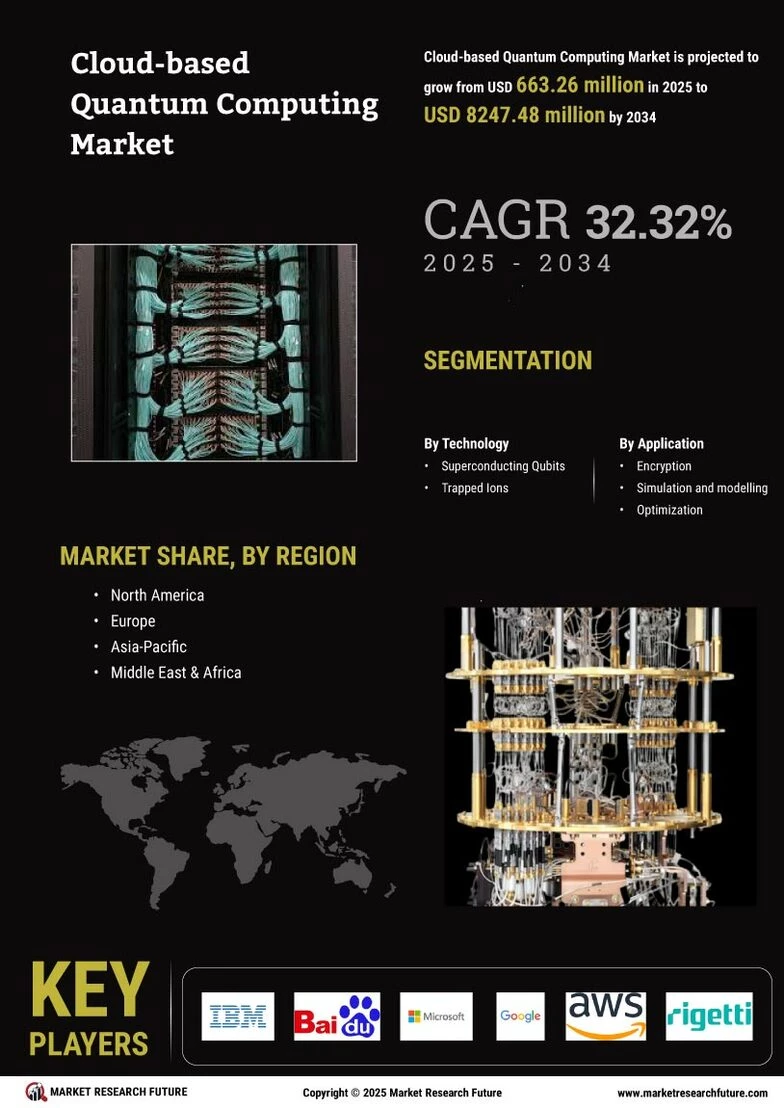 Cloud-based Quantum Computing Market

Cloud-based Quantum Computing Market is projected to grow from USD 663.26 million in 2025 to USD 8247.48 million by 2034

CAGR 32.32%
2025 - 2034

SEGMENTATION

By Technology
• Superconducting Qubits
• Trapped Ions

By Application
• Encryption
• Simulation and modelling
• Optimization

MARKET SHARE, BY REGION
• North America
• Europe
• Asia-Pacific
• Middle East & Africa

KEY PLAYERS

IBM
Baidu
Microsoft
Google
aws
rigetti

MARKET RESEARCH FUTURE
Copyright © 2025 Market Research Future
www.marketresearchfuture.com