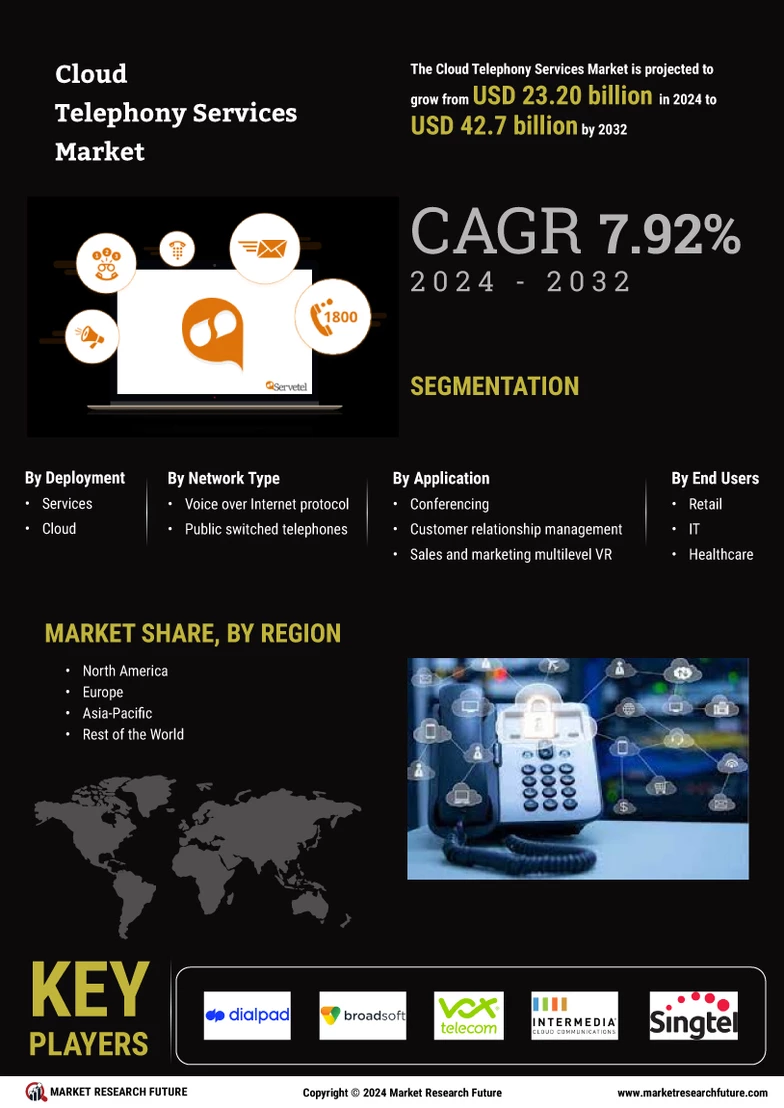 Cloud Telephony Services Market

The Cloud Telephony Services Market is projected to grow from USD 23.20 billion in 2024 to USD 42.7 billion by 2032

1800

Servetel

CAGR 7.92%
2024 - 2032

SEGMENTATION

By Deployment
• Services
• Cloud

By Network Type
• Voice over Internet protocol
• Public switched telephones

By Application
• Conferencing
• Customer relationship management
• Sales and marketing multilevel VR

By End Users
• Retail
• IT
• Healthcare

MARKET SHARE, BY REGION
• North America
• Europe
• Asia-Pacific
• Rest of the World

KEY PLAYERS

dialpad
broadsoft
vox telecom
INTERMEDIA CLOUD COMMUNICATIONS
Singtel

MARKET RESEARCH FUTURE
Copyright © 2024 Market Research Future
www.marketresearchfuture.com