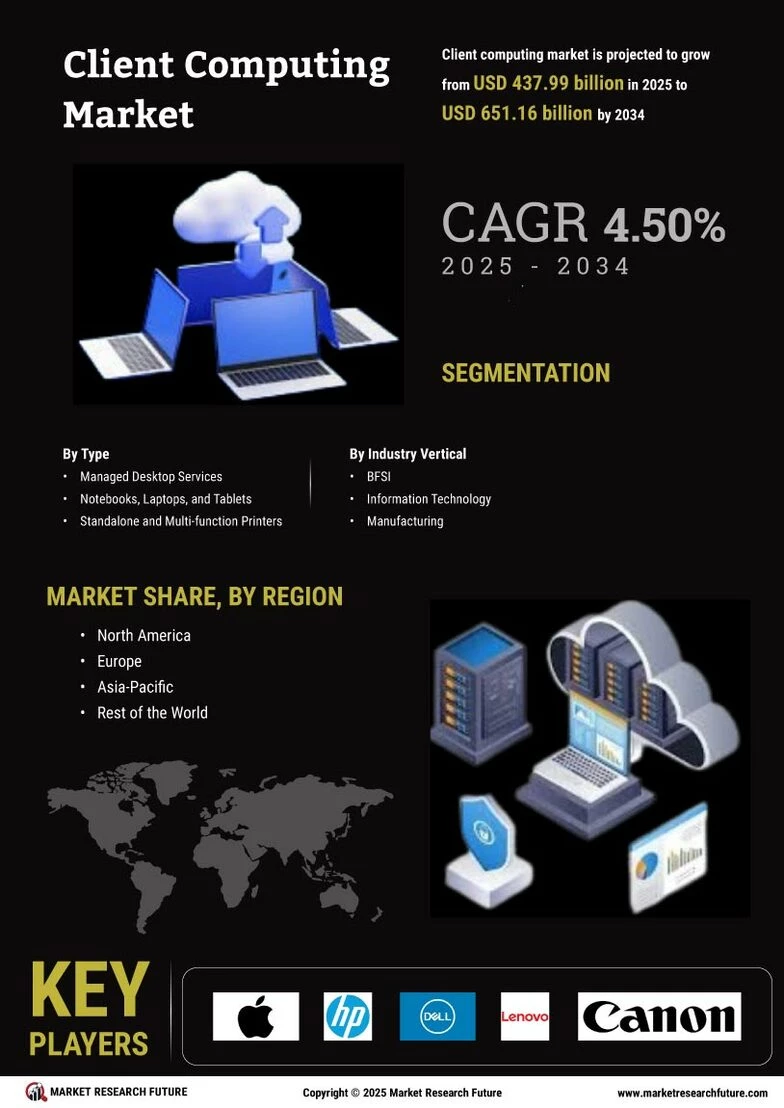 Client Computing Market

Client computing market is projected to grow from USD 437.99 billion in 2025 to USD 651.16 billion by 2034

CAGR 4.50%
2025 - 2034

SEGMENTATION

By Type
• Managed Desktop Services
• Notebooks, Laptops, and Tablets
• Standalone and Multi-function Printers

By Industry Vertical
• BFSI
• Information Technology
• Manufacturing

MARKET SHARE, BY REGION
• North America
• Europe
• Asia-Pacific
• Rest of the World

KEY PLAYERS

hp

DELL

Lenovo

Canon

MARKET RESEARCH FUTURE

Copyright © 2025 Market Research Future

www.marketresearchfuture.com