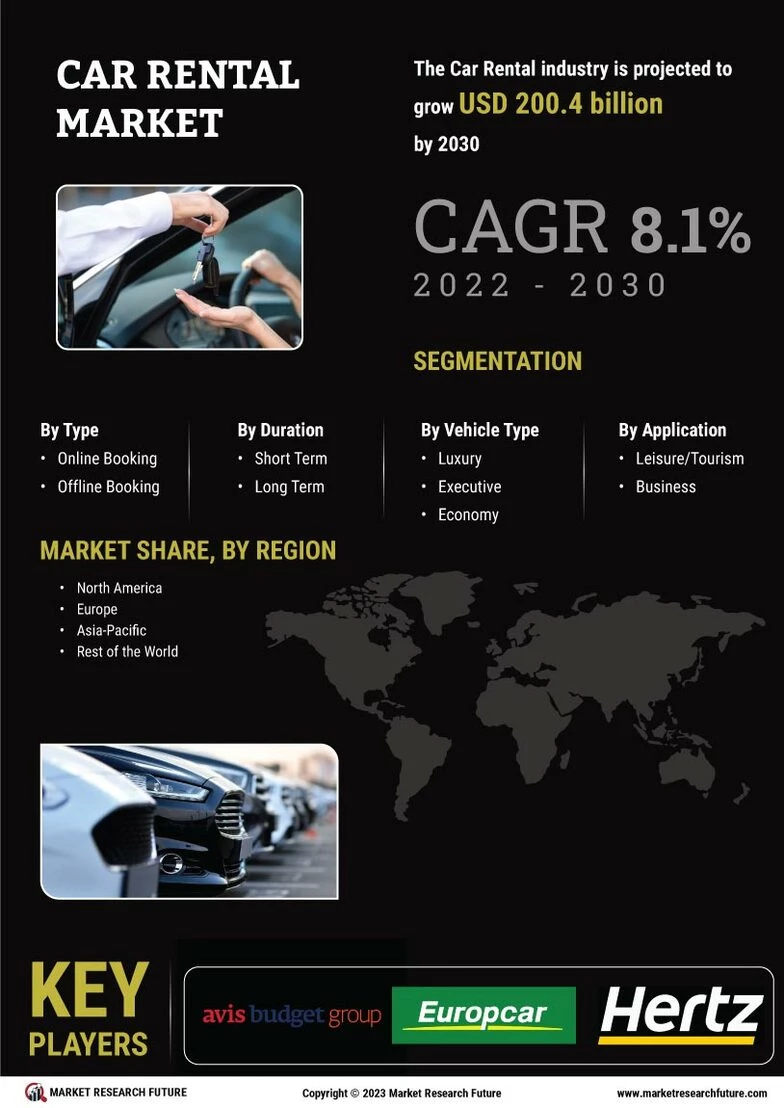 CAR RENTAL MARKET

The Car Rental industry is projected to grow USD 200.4 billion by 2030

CAGR 8.1%
2022 - 2030

SEGMENTATION

By Type
• Online Booking
• Offline Booking

By Duration
• Short Term
• Long Term

By Vehicle Type
• Luxury
• Executive
• Economy

By Application
• Leisure/Tourism
• Business

MARKET SHARE, BY REGION
• North America
• Europe
• Asia-Pacific
• Rest of the World

KEY PLAYERS

avis budget group
Europcar
Hertz

MARKET RESEARCH FUTURE
Copyright © 2023 Market Research Future
www.marketresearchfuture.com