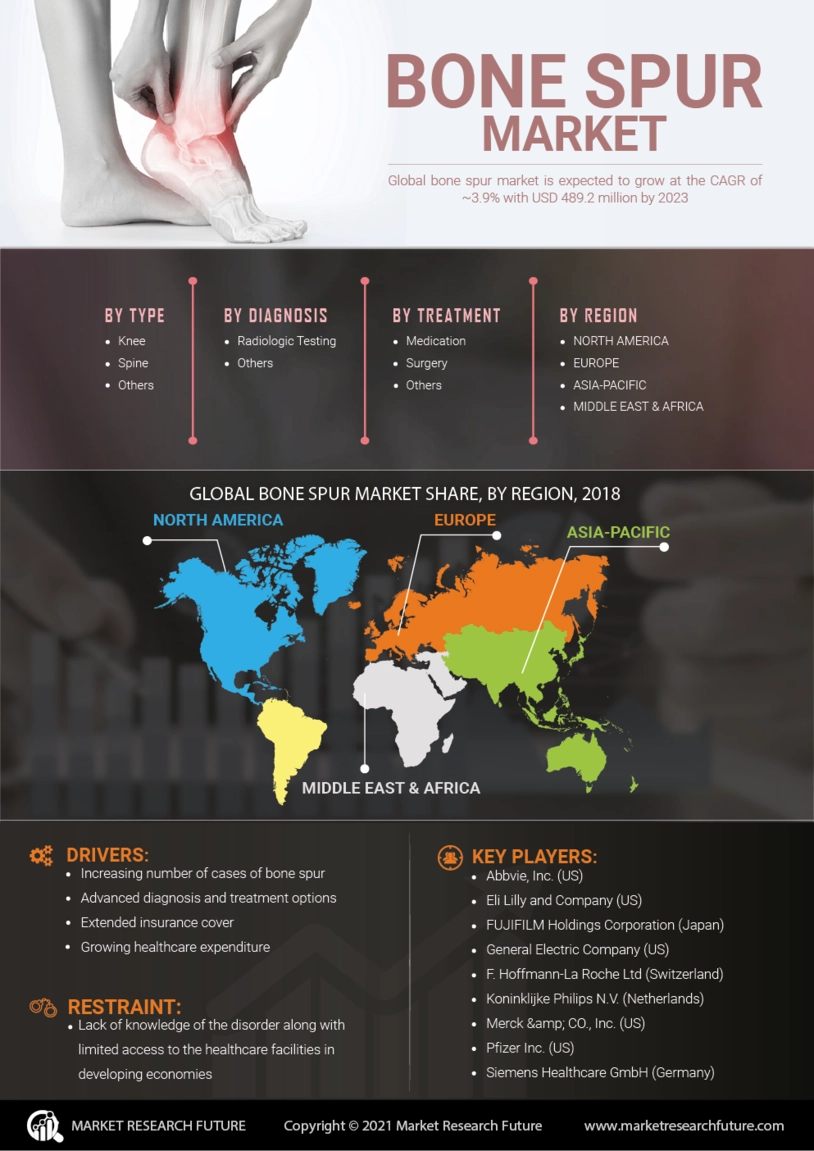 BONE SPUR MARKET

Global bone spur market is expected to grow at the CAGR of ~3.9% with USD 489.2 million by 2023

BY TYPE
- Knee
- Spine
- Others

BY DIAGNOSIS
- Radiologic Testing
- Others

BY TREATMENT
- Medication
- Surgery
- Others

BY REGION
- NORTH AMERICA
- EUROPE
- ASIA-PACIFIC
- MIDDLE EAST & AFRICA

GLOBAL BONE SPUR MARKET SHARE, BY REGION, 2018

NORTH AMERICA
EUROPE
ASIA-PACIFIC
MIDDLE EAST & AFRICA

DRIVERS:
- Increasing number of cases of bone spur
- Advanced diagnosis and treatment options
- Extended insurance cover
- Growing healthcare expenditure

RESTRAINT:
- Lack of knowledge of the disorder along with limited access to the healthcare facilities in developing economies

KEY PLAYERS:
- Abbvie, Inc. (US)
- Eli Lilly and Company (US)
- FUJIFILM Holdings Corporation (Japan)
- General Electric Company (US)
- F. Hoffmann-La Roche Ltd (Switzerland)
- Koninklijke Philips N.V. (Netherlands)
- Merck &amp; CO., Inc. (US)
- Pfizer Inc. (US)
- Siemens Healthcare GmbH (Germany)

MARKET RESEARCH FUTURE    Copyright © 2021 Market Research Future    www.marketresearchfuture.com