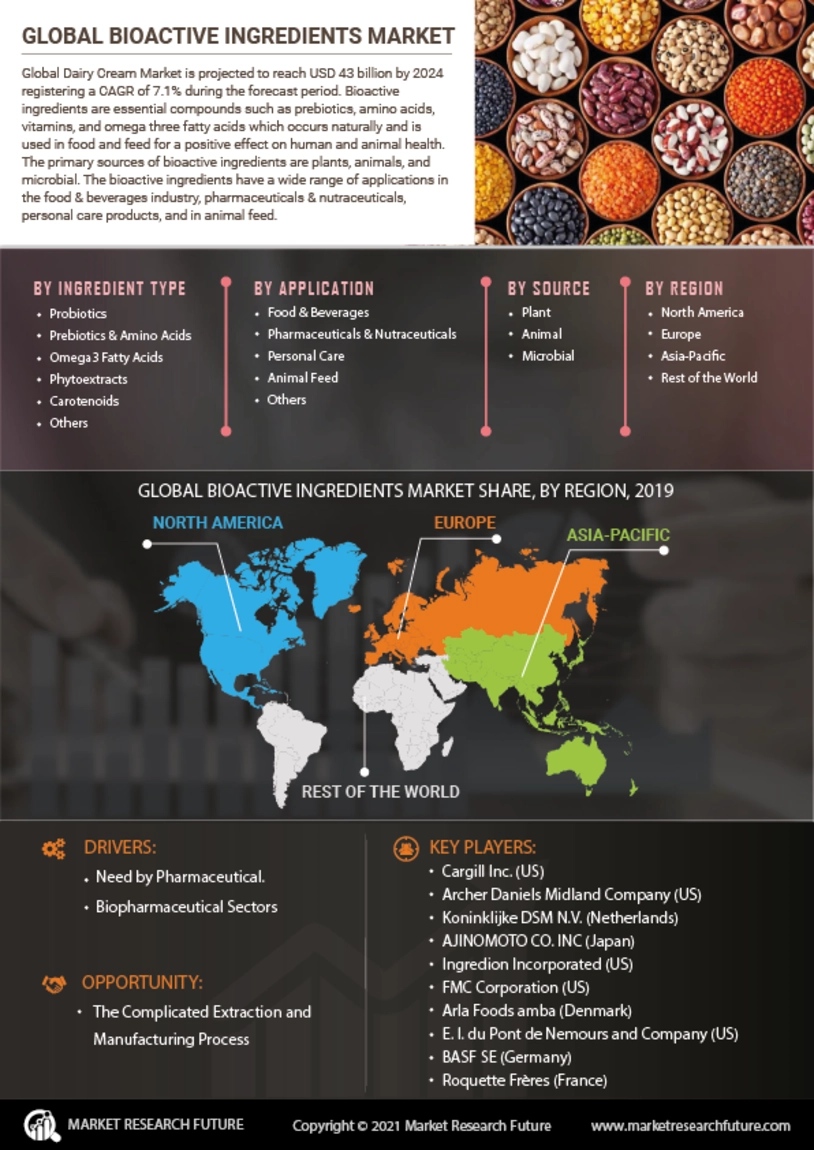 GLOBAL BIOACTIVE INGREDIENTS MARKET

Global Dairy Cream Market is projected to reach USD 43 billion by 2024 registering a CAGR of 7.1% during the forecast period. Bioactive ingredients are essential compounds such as prebiotics, amino acids, vitamins, and omega three fatty acids which occurs naturally and is used in food and feed for a positive effect on human and animal health. The primary sources of bioactive ingredients are plants, animals, and microbial. The bioactive ingredients have a wide range of applications in the food & beverages industry, pharmaceuticals & nutraceuticals, personal care products, and in animal feed.

BY INGREDIENT TYPE
• Probiotics
• Prebiotics & Amino Acids
• Omega 3 Fatty Acids
• Phytoextracts
• Carotenoids
• Others

BY APPLICATION
• Food & Beverages
• Pharmaceuticals & Nutraceuticals
• Personal Care
• Animal Feed
• Others

BY SOURCE
• Plant
• Animal
• Microbial

BY REGION
• North America
• Europe
• Asia-Pacific
• Rest of the World

GLOBAL BIOACTIVE INGREDIENTS MARKET SHARE, BY REGION, 2019

NORTH AMERICA
EUROPE
ASIA-PACIFIC
REST OF THE WORLD

DRIVERS:
• Need by Pharmaceutical.
• Biopharmaceutical Sectors

OPPORTUNITY:
• The Complicated Extraction and Manufacturing Process

KEY PLAYERS:
• Cargill Inc. (US)
• Archer Daniels Midland Company (US)
• Koninklijke DSM N.V. (Netherlands)
• AJINOMOTO CO. INC (Japan)
• Ingredion Incorporated (US)
• FMC Corporation (US)
• Arla Foods amba (Denmark)
• E. I. du Pont de Nemours and Company (US)
• BASF SE (Germany)
• Roquette Frères (France)

MARKET RESEARCH FUTURE
Copyright © 2021 Market Research Future
www.marketresearchfuture.com