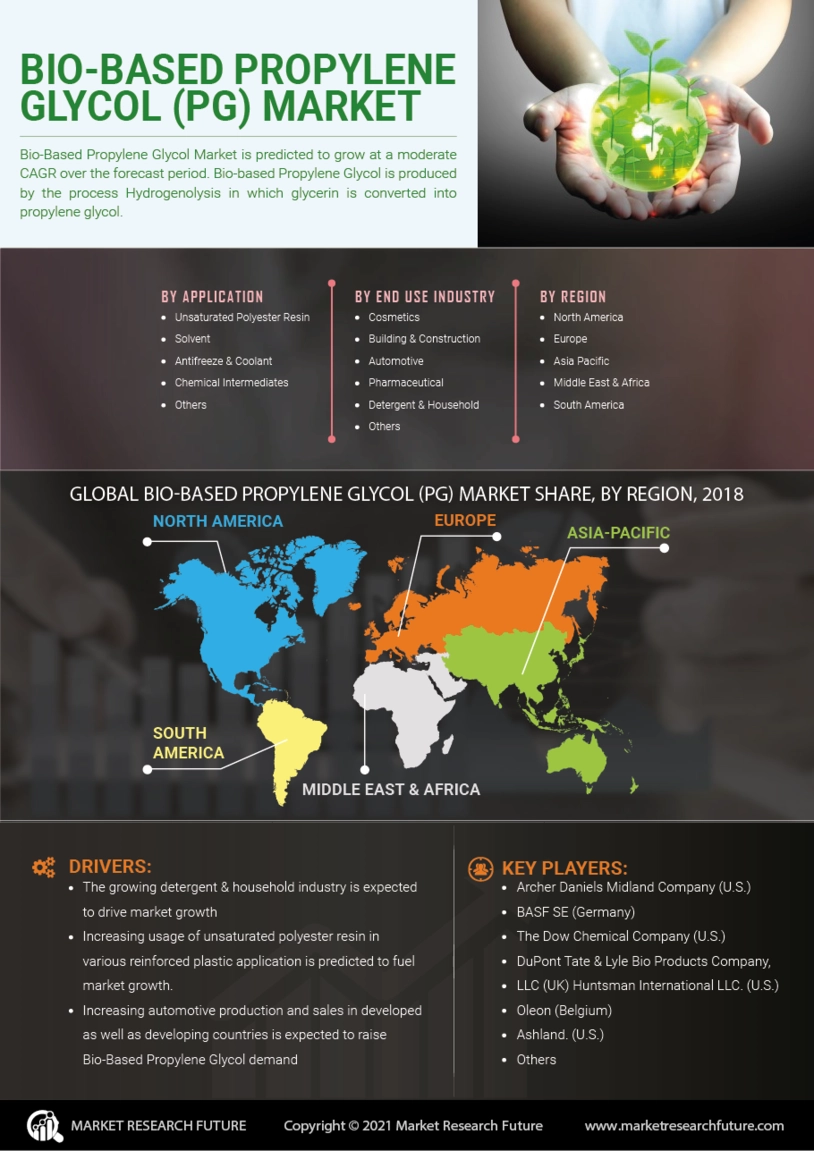 BIO-BASED PROPYLENE GLYCOL (PG) MARKET

Bio-Based Propylene Glycol Market is predicted to grow at a moderate CAGR over the forecast period. Bio-based Propylene Glycol is produced by the process Hydrogenolysis in which glycerin is converted into propylene glycol.

BY APPLICATION
- Unsaturated Polyester Resin
- Solvent
- Antifreeze & Coolant
- Chemical Intermediates
- Others

BY END USE INDUSTRY
- Cosmetics
- Building & Construction
- Automotive
- Pharmaceutical
- Detergent & Household
- Others

BY REGION
- North America
- Europe
- Asia Pacific
- Middle East & Africa
- South America

GLOBAL BIO-BASED PROPYLENE GLYCOL (PG) MARKET SHARE, BY REGION, 2018

NORTH AMERICA
EUROPE
ASIA-PACIFIC
SOUTH AMERICA
MIDDLE EAST & AFRICA

DRIVERS:
- The growing detergent & household industry is expected to drive market growth
- Increasing usage of unsaturated polyester resin in various reinforced plastic application is predicted to fuel market growth.
- Increasing automotive production and sales in developed as well as developing countries is expected to raise Bio-Based Propylene Glycol demand

KEY PLAYERS:
- Archer Daniels Midland Company (U.S.)
- BASF SE (Germany)
- The Dow Chemical Company (U.S.)
- DuPont Tate & Lyle Bio Products Company,
- LLC (UK) Huntsman International LLC. (U.S.)
- Oleon (Belgium)
- Ashland. (U.S.)
- Others

MARKET RESEARCH FUTURE
Copyright © 2021 Market Research Future
www.marketresearchfuture.com