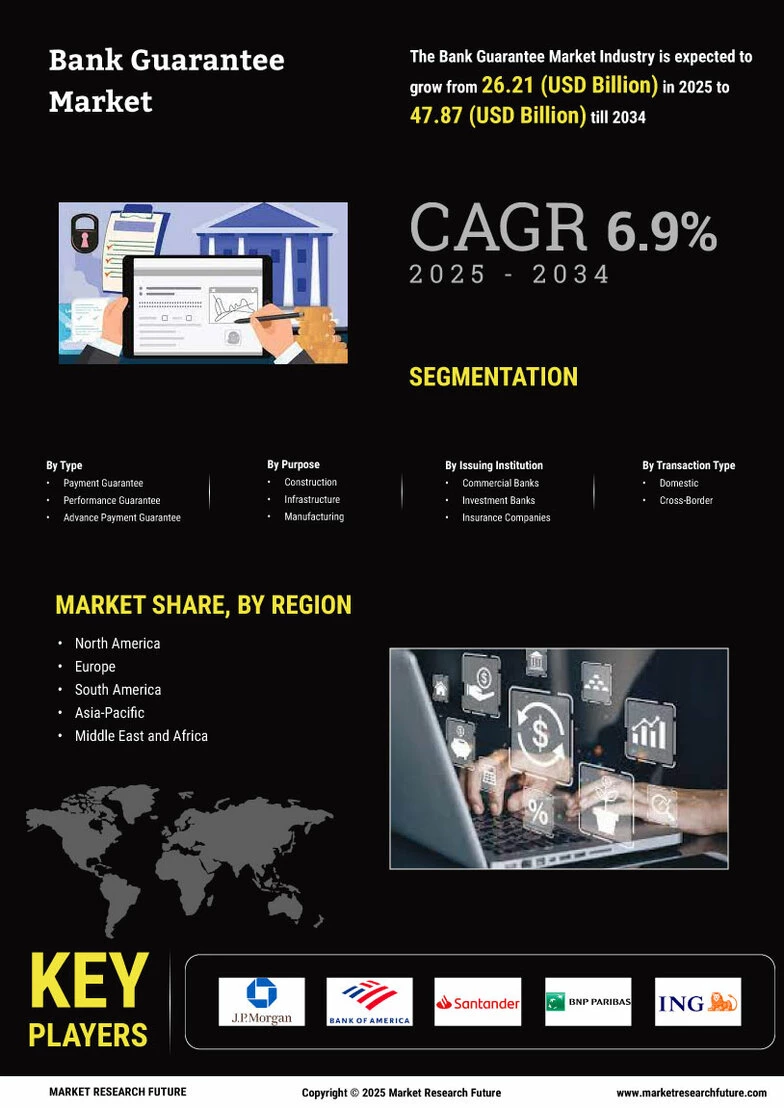 Bank Guarantee Market

The Bank Guarantee Market Industry is expected to grow from 26.21 (USD Billion) in 2025 to 47.87 (USD Billion) till 2034

CAGR 6.9%
2025 - 2034

SEGMENTATION

By Type
• Payment Guarantee
• Performance Guarantee
• Advance Payment Guarantee

By Purpose
• Construction
• Infrastructure
• Manufacturing

By Issuing Institution
• Commercial Banks
• Investment Banks
• Insurance Companies

By Transaction Type
• Domestic
• Cross-Border

MARKET SHARE, BY REGION
• North America
• Europe
• South America
• Asia-Pacific
• Middle East and Africa

KEY PLAYERS

J.P.Morgan

BANK OF AMERICA

Santander

BNP PARIBAS

ING

MARKET RESEARCH FUTURE

Copyright © 2025 Market Research Future

www.marketresearchfuture.com