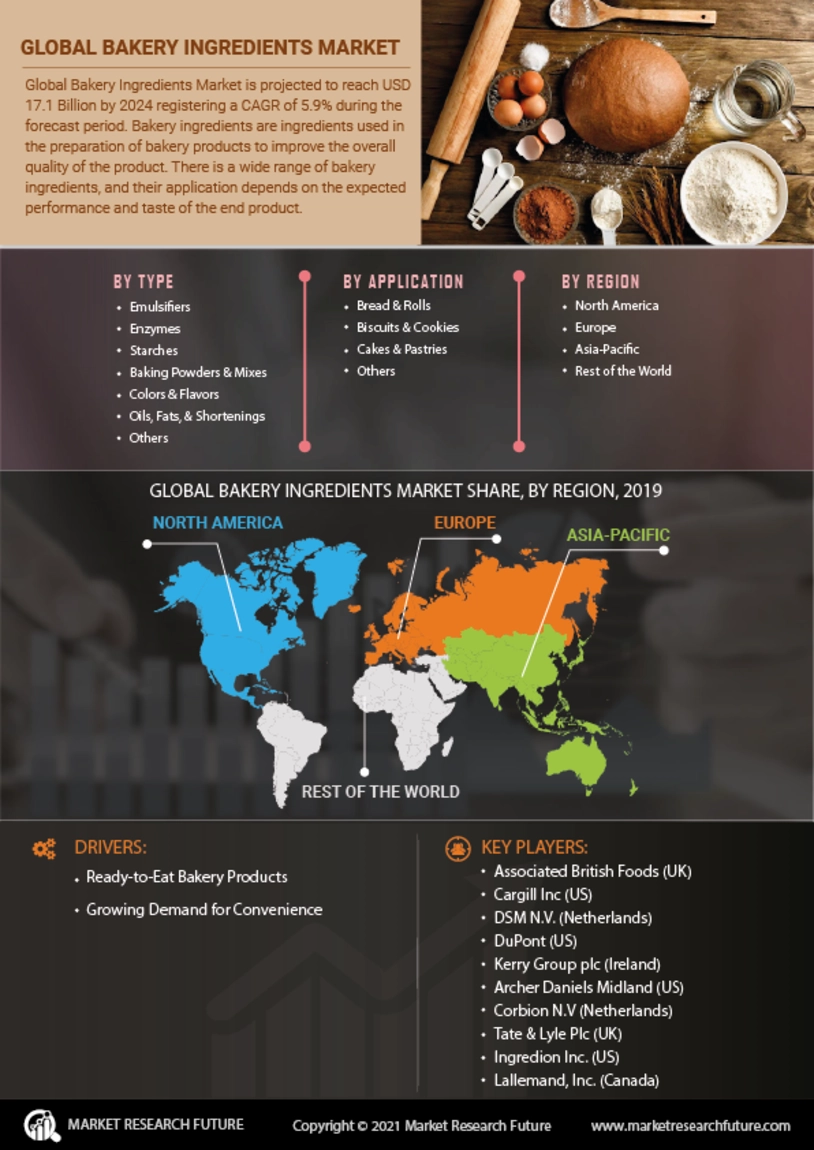 GLOBAL BAKERY INGREDIENTS MARKET

Global Bakery Ingredients Market is projected to reach USD 17.1 Billion by 2024 registering a CAGR of 5.9% during the forecast period. Bakery ingredients are ingredients used in the preparation of bakery products to improve the overall quality of the product. There is a wide range of bakery ingredients, and their application depends on the expected performance and taste of the end product.

BY TYPE
• Emulsifiers
• Enzymes
• Starches
• Baking Powders & Mixes
• Colors & Flavors
• Oils, Fats, & Shortenings
• Others

BY APPLICATION
• Bread & Rolls
• Biscuits & Cookies
• Cakes & Pastries
• Others

BY REGION
• North America
• Europe
• Asia-Pacific
• Rest of the World

GLOBAL BAKERY INGREDIENTS MARKET SHARE, BY REGION, 2019

NORTH AMERICA
EUROPE
ASIA-PACIFIC
REST OF THE WORLD

DRIVERS:
• Ready-to-Eat Bakery Products
• Growing Demand for Convenience

KEY PLAYERS:
• Associated British Foods (UK)
• Cargill Inc (US)
• DSM N.V. (Netherlands)
• DuPont (US)
• Kerry Group plc (Ireland)
• Archer Daniels Midland (US)
• Corbion N.V (Netherlands)
• Tate & Lyle Plc (UK)
• Ingredion Inc. (US)
• Lallemand, Inc. (Canada)

MARKET RESEARCH FUTURE
Copyright © 2021 Market Research Future
www.marketresearchfuture.com