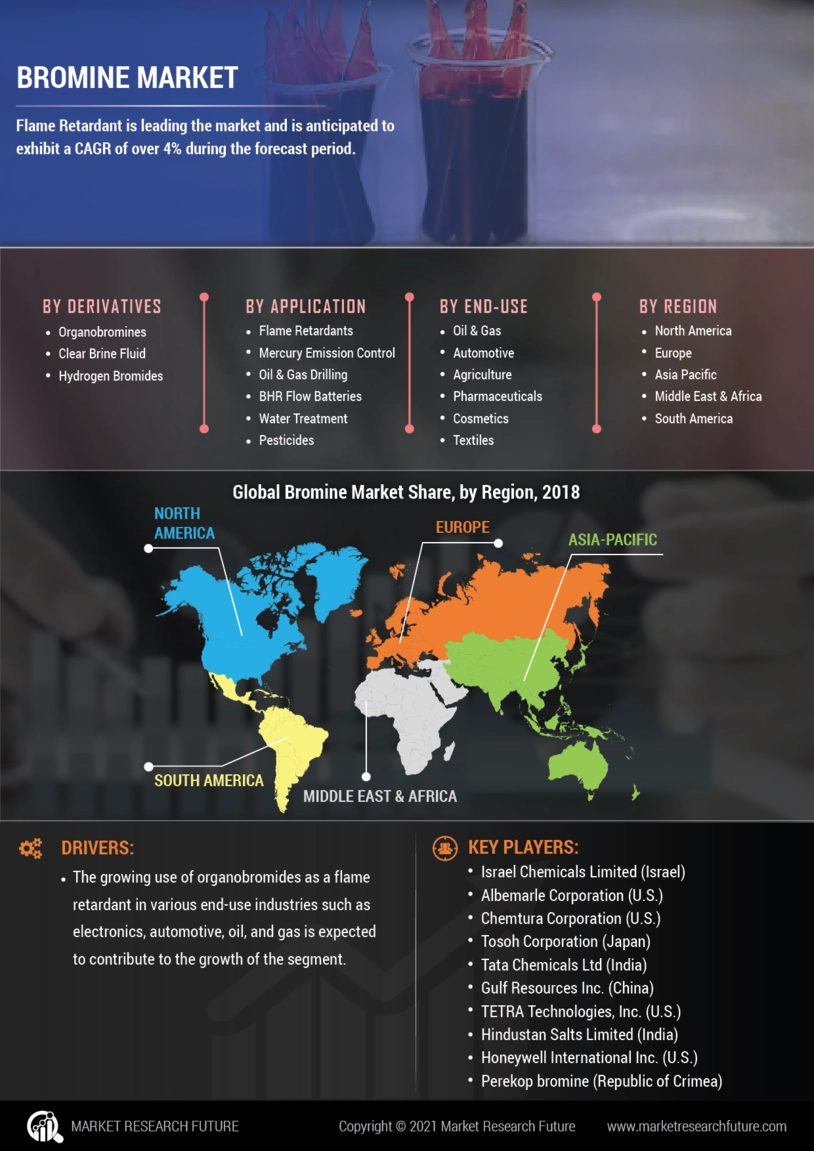 BROMINE MARKET

Flame Retardant is leading the market and is anticipated to exhibit a CAGR of over 4% during the forecast period.

BY DERIVATIVES
- Organobromines
- Clear Brine Fluid
- Hydrogen Bromides

BY APPLICATION
- Flame Retardants
- Mercury Emission Control
- Oil & Gas Drilling
- BHR Flow Batteries
- Water Treatment
- Pesticides

BY END-USE
- Oil & Gas
- Automotive
- Agriculture
- Pharmaceuticals
- Cosmetics
- Textiles

BY REGION
- North America
- Europe
- Asia Pacific
- Middle East & Africa
- South America

Global Bromine Market Share, by Region, 2018

NORTH AMERICA
EUROPE
ASIA-PACIFIC
SOUTH AMERICA
MIDDLE EAST & AFRICA

DRIVERS:
- The growing use of organobromides as a flame retardant in various end-use industries such as electronics, automotive, oil, and gas is expected to contribute to the growth of the segment.

KEY PLAYERS:
- Israel Chemicals Limited (Israel)
- Albemarle Corporation (U.S.)
- Chemtura Corporation (U.S.)
- Tosoh Corporation (Japan)
- Tata Chemicals Ltd (India)
- Gulf Resources Inc. (China)
- TETRA Technologies, Inc. (U.S.)
- Hindustan Salts Limited (India)
- Honeywell International Inc. (U.S.)
- Perekop bromine (Republic of Crimea)

MARKET RESEARCH FUTURE
Copyright © 2021 Market Research Future
www.marketresearchfuture.com